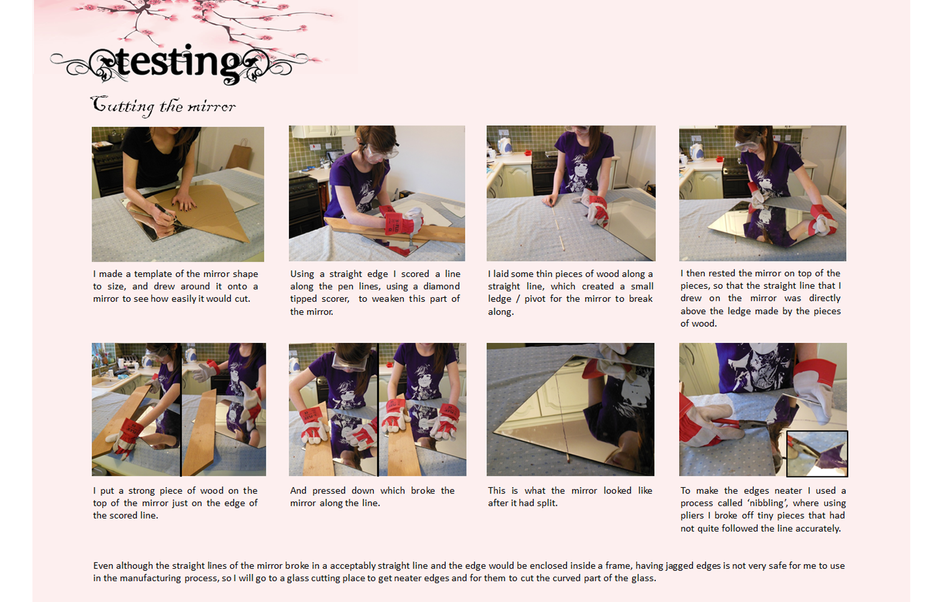 testing

Cutting the mirror

I made a template of the mirror shape to size, and drew around it onto a mirror to see how easily it would cut.

Using a straight edge I scored a line along the pen lines, using a diamond tipped scorer, to weaken this part of the mirror.

I laid some thin pieces of wood along a straight line, which created a small ledge / pivot for the mirror to break along.

I then rested the mirror on top of the pieces, so that the straight line that I drew on the mirror was directly above the ledge made by the pieces of wood.

I put a strong piece of wood on the top of the mirror just on the edge of the scored line.

And pressed down which broke the mirror along the line.

This is what the mirror looked like after it had split.

To make the edges neater I used a process called 'nibbling', where using pliers I broke off tiny pieces that had not quite followed the line accurately.

Even although the straight lines of the mirror broke in a acceptably straight line and the edge would be enclosed inside a frame, having jagged edges is not very safe for me to use in the manufacturing process, so I will go to a glass cutting place to get neater edges and for them to cut the curved part of the glass.