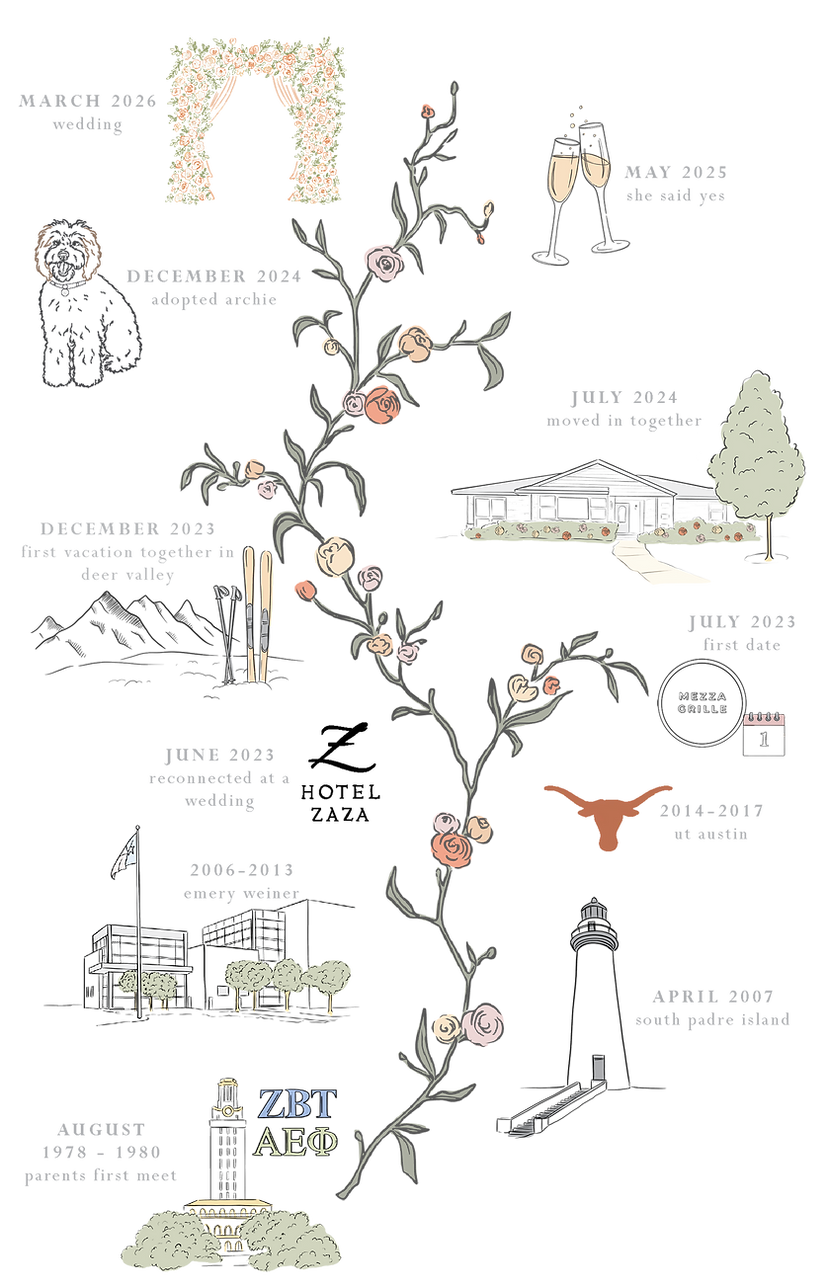 MARCH 2026
wedding

MAY 2025
she said yes

DECEMBER 2024
adopted archie

JULY 2024
moved in together

DECEMBER 2023
first vacation together in deer valley

JULY 2023
first date

MEZZA GRILLE

1

JUNE 2023
reconnected at a wedding

Z
HOTEL ZAZA

2014-2017
ut austin

2006-2013
emery weiner

APRIL 2007
south padre island

AUGUST
1978 - 1980
parents first meet

ZBT
ΑΕΦ