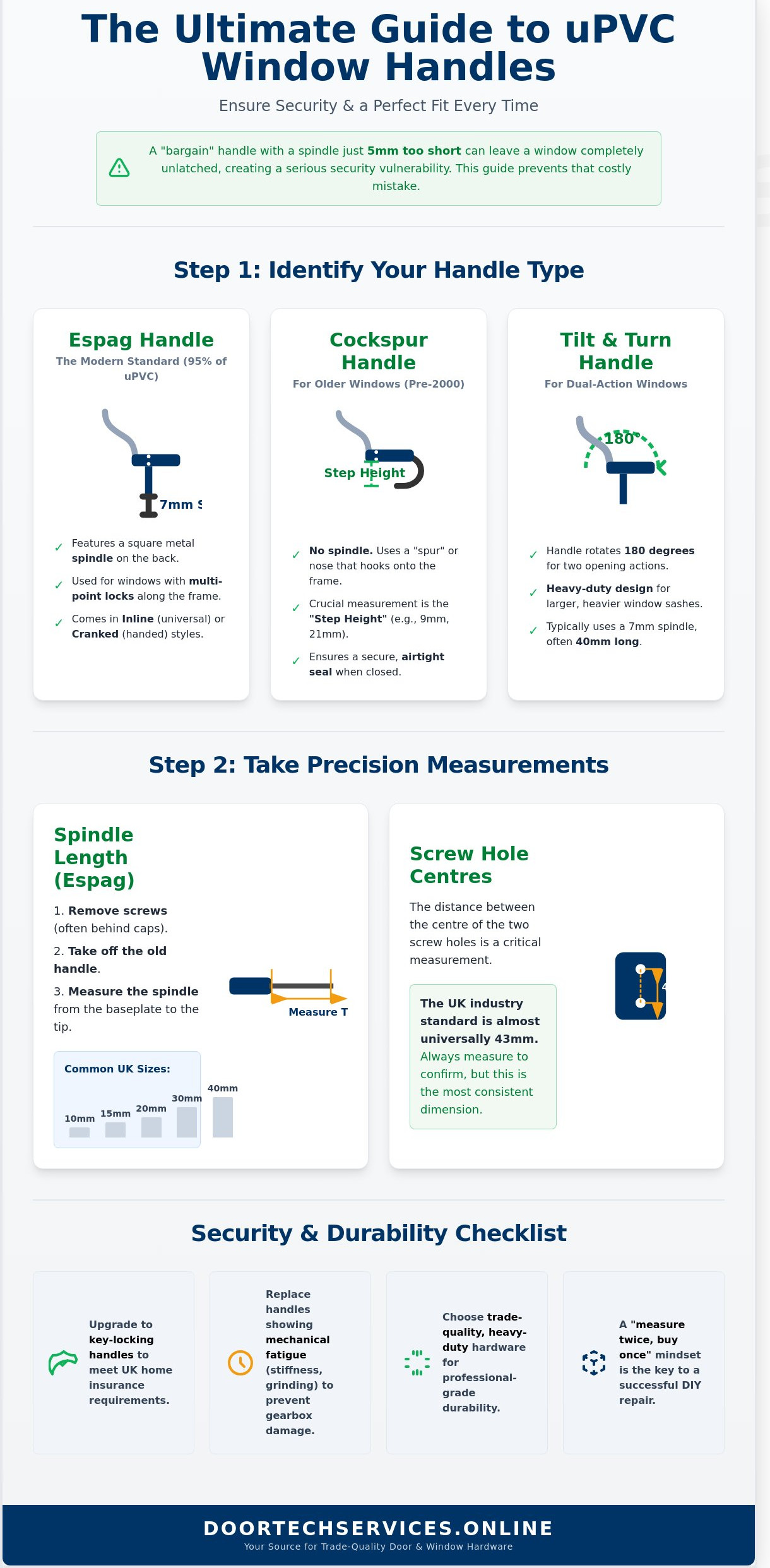 The Ultimate Guide to uPVC Window Handles

Ensure Security & a Perfect Fit Every Time

A "bargain" handle with a spindle just 5mm too short can leave a window completely unlatched, creating a serious security vulnerability. This guide prevents that costly mistake.

Step 1: Identify Your Handle Type

Espag Handle
The Modern Standard (95% of uPVC)

7mm S

✓ Features a square metal spindle on the back.
✓ Used for windows with multi-point locks along the frame.
✓ Comes in Inline (universal) or Cranked (handed) styles.

Cockspur Handle
For Older Windows (Pre-2000)

Step Height

✓ No spindle. Uses a "spur" or nose that hooks onto the frame.
✓ Crucial measurement is the "Step Height" (e.g., 9mm, 21mm).
✓ Ensures a secure, airtight seal when closed.

Tilt & Turn Handle
For Dual-Action Windows

180°

✓ Handle rotates 180 degrees for two opening actions.
✓ Heavy-duty design for larger, heavier window sashes.
✓ Typically uses a 7mm spindle, often 40mm long.

Step 2: Take Precision Measurements

Spindle Length (Espag)

1. Remove screws (often behind caps).
2. Take off the old handle.
3. Measure the spindle from the baseplate to the tip.

Measure T

Common UK Sizes:
10mm 15mm 20mm 30mm 40mm

Screw Hole Centres

The distance between the centre of the two screw holes is a critical measurement.

The UK industry standard is almost universally 43mm. Always measure to confirm, but this is the most consistent dimension.

4

Security & Durability Checklist

Upgrade to key-locking handles to meet UK home insurance requirements.

Replace handles showing mechanical fatigue (stiffness, grinding) to prevent gearbox damage.

Choose trade-quality, heavy-duty hardware for professional-grade durability.

A "measure twice, buy once" mindset is the key to a successful DIY repair.

DOORTECHSERVICES.ONLINE
Your Source for Trade-Quality Door & Window Hardware