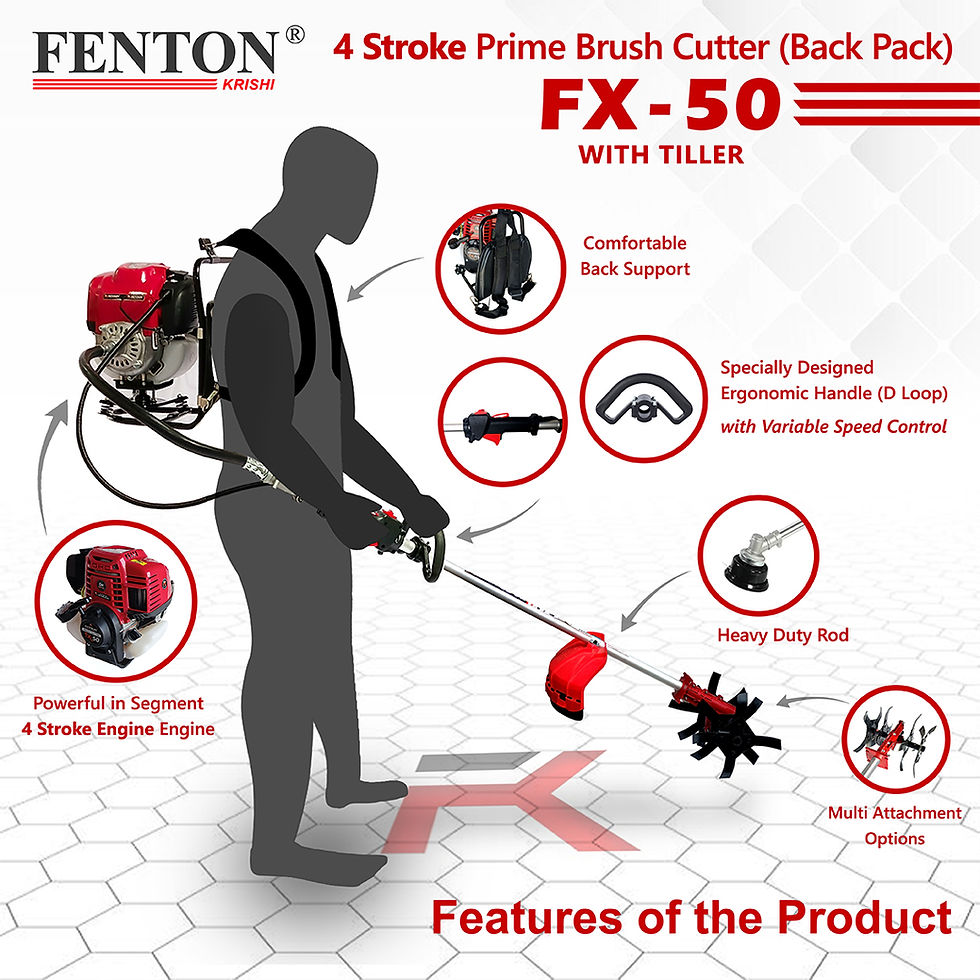 FENTON®
KRISHI

4 Stroke Prime Brush Cutter (Back Pack)
FX-50
WITH TILLER

Comfortable Back Support

Specially Designed Ergonomic Handle (D Loop) with Variable Speed Control

Heavy Duty Rod

Powerful in Segment 4 Stroke Engine Engine

Multi Attachment Options

Features of the Product