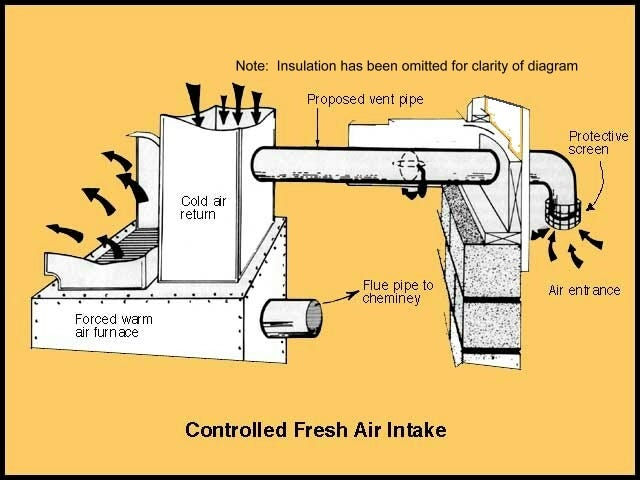 Note: Insulation has been omitted for clarity of diagram

Proposed vent pipe

Protective screen

Cold air return

Flue pipe to cheminey

Air entrance

Forced warm air furnace

Controlled Fresh Air Intake