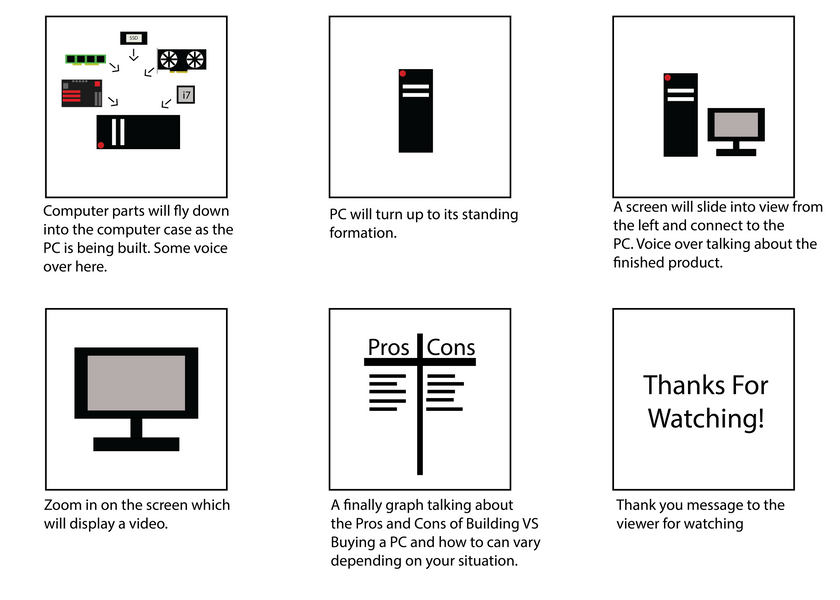 SSD

i7

Computer parts will fly down into the computer case as the PC is being built. Some voice over here.

PC will turn up to its standing formation.

A screen will slide into view from the left and connect to the PC. Voice over talking about the finished product.

Zoom in on the screen which will display a video.

Pros Cons

A finally graph talking about the Pros and Cons of Building VS Buying a PC and how to can vary depending on your situation.

Thanks For Watching!

Thank you message to the viewer for watching