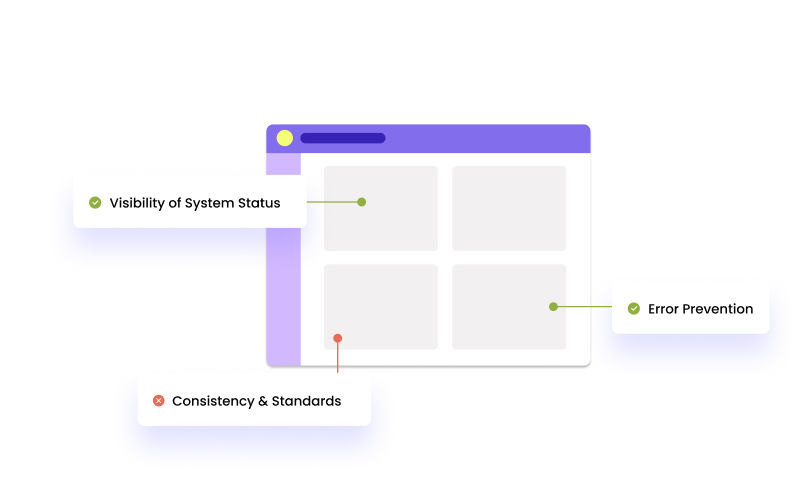 Visibility of System Status

Error Prevention

Consistency & Standards