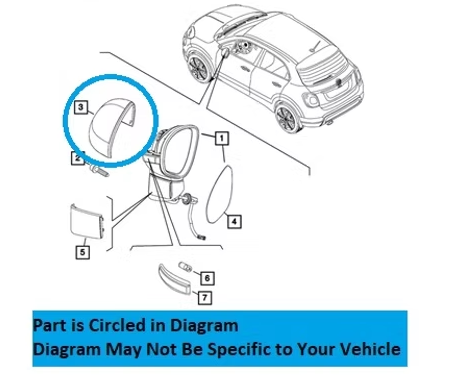 3
2
1
4
5
6
7

Part is Circled in Diagram
Diagram May Not Be Specific to Your Vehicle