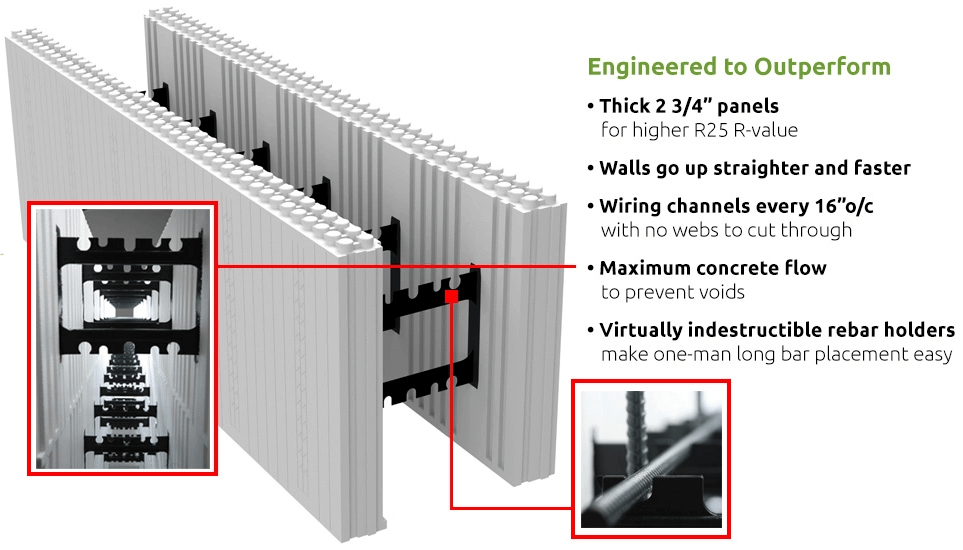 Engineered to Outperform

• Thick 2 3/4" panels
for higher R25 R-value

• Walls go up straighter and faster

• Wiring channels every 16"o/c
with no webs to cut through

• Maximum concrete flow
to prevent voids

• Virtually indestructible rebar holders
make one-man long bar placement easy