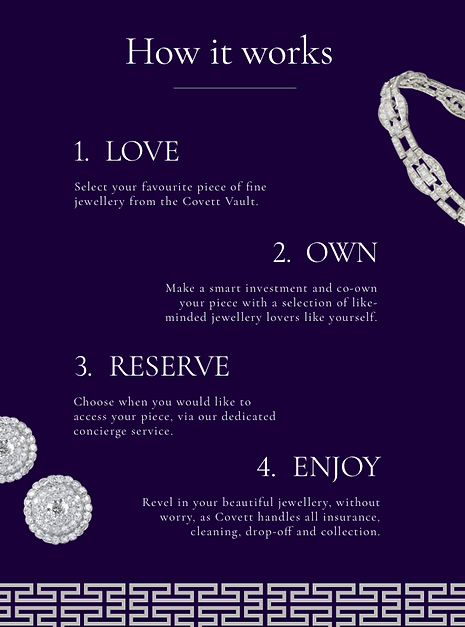 How it works

1. LOVE

Select your favourite piece of fine jewellery from the Covett Vault.

2. OWN

Make a smart investment and co-own your piece with a selection of like-minded jewellery lovers like yourself.

3. RESERVE

Choose when you would like to access your piece, via our dedicated concierge service.

4. ENJOY

Revel in your beautiful jewellery, without worry, as Covett handles all insurance, cleaning, drop-off and collection.