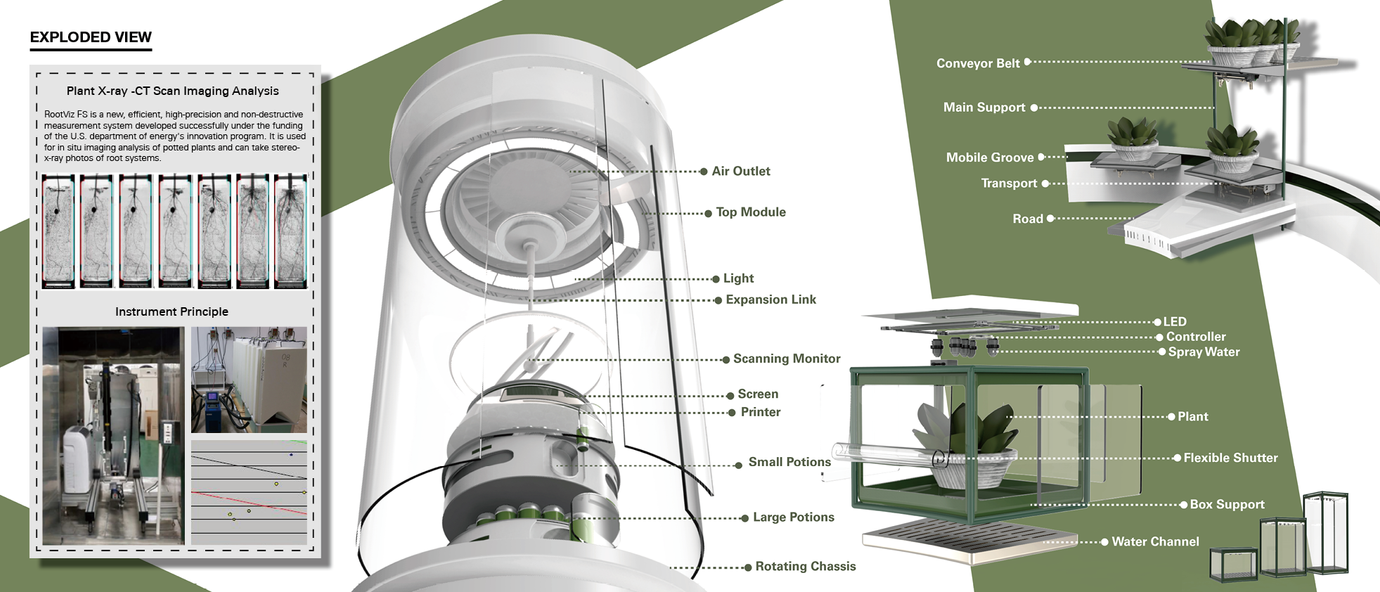 EXPLODED VIEW

Plant X-ray -CT Scan Imaging Analysis

RootViz FS is a new, efficient, high-precision and non-destructive measurement system developed successfully under the funding of the U.S. department of energy's innovation program. It is used for in situ imaging analysis of potted plants and can take stereo-x-ray photos of root systems.

Instrument Principle

Air Outlet
Top Module
Light
Expansion Link
Scanning Monitor
Screen
Printer
Small Potions
Large Potions
Rotating Chassis

Conveyor Belt
Main Support
Mobile Groove
Transport
Road

LED
Controller
Spray Water
Plant
Flexible Shutter
Box Support
Water Channel