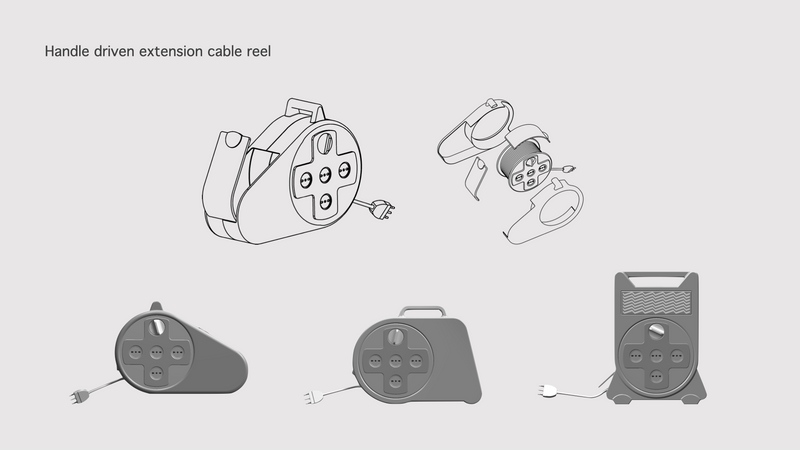 Handle driven extension cable reel