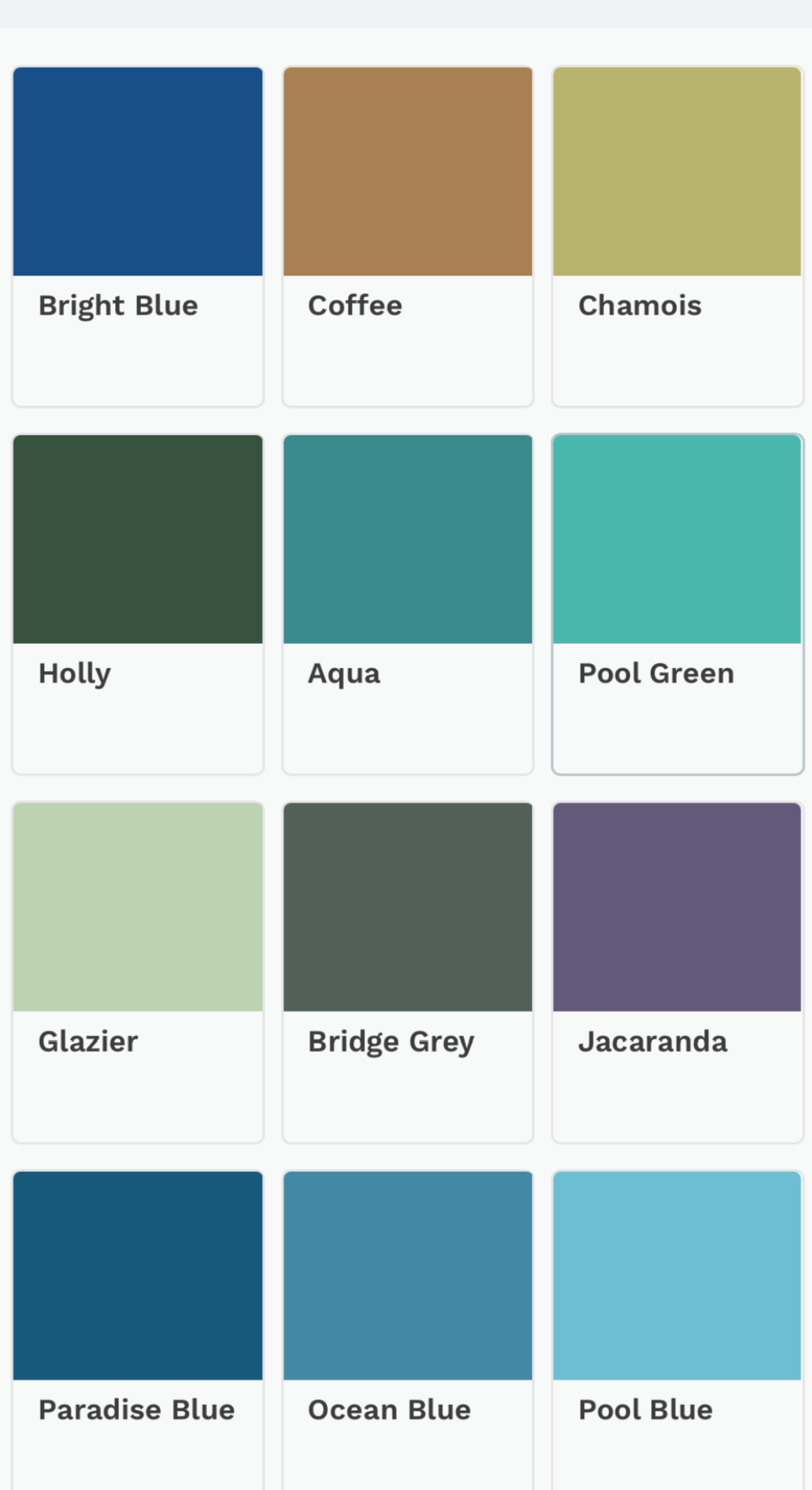 Bright Blue

Coffee

Chamois

Holly

Aqua

Pool Green

Glazier

Bridge Grey

Jacaranda

Paradise Blue

Ocean Blue

Pool Blue