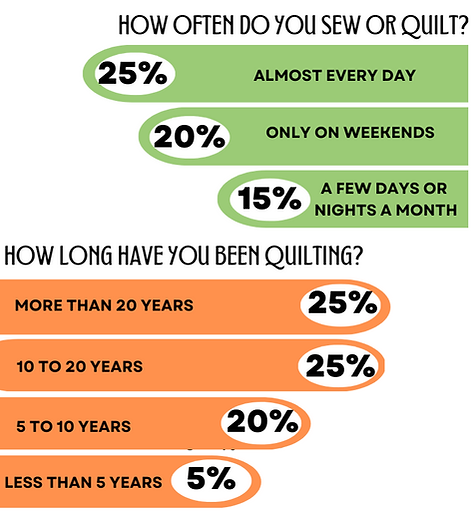 HOW OFTEN DO YOU SEW OR QUILT?

25% ALMOST EVERY DAY

20% ONLY ON WEEKENDS

15% A FEW DAYS OR NIGHTS A MONTH

HOW LONG HAVE YOU BEEN QUILTING?

MORE THAN 20 YEARS 25%

10 TO 20 YEARS 25%

5 TO 10 YEARS 20%

LESS THAN 5 YEARS 5%