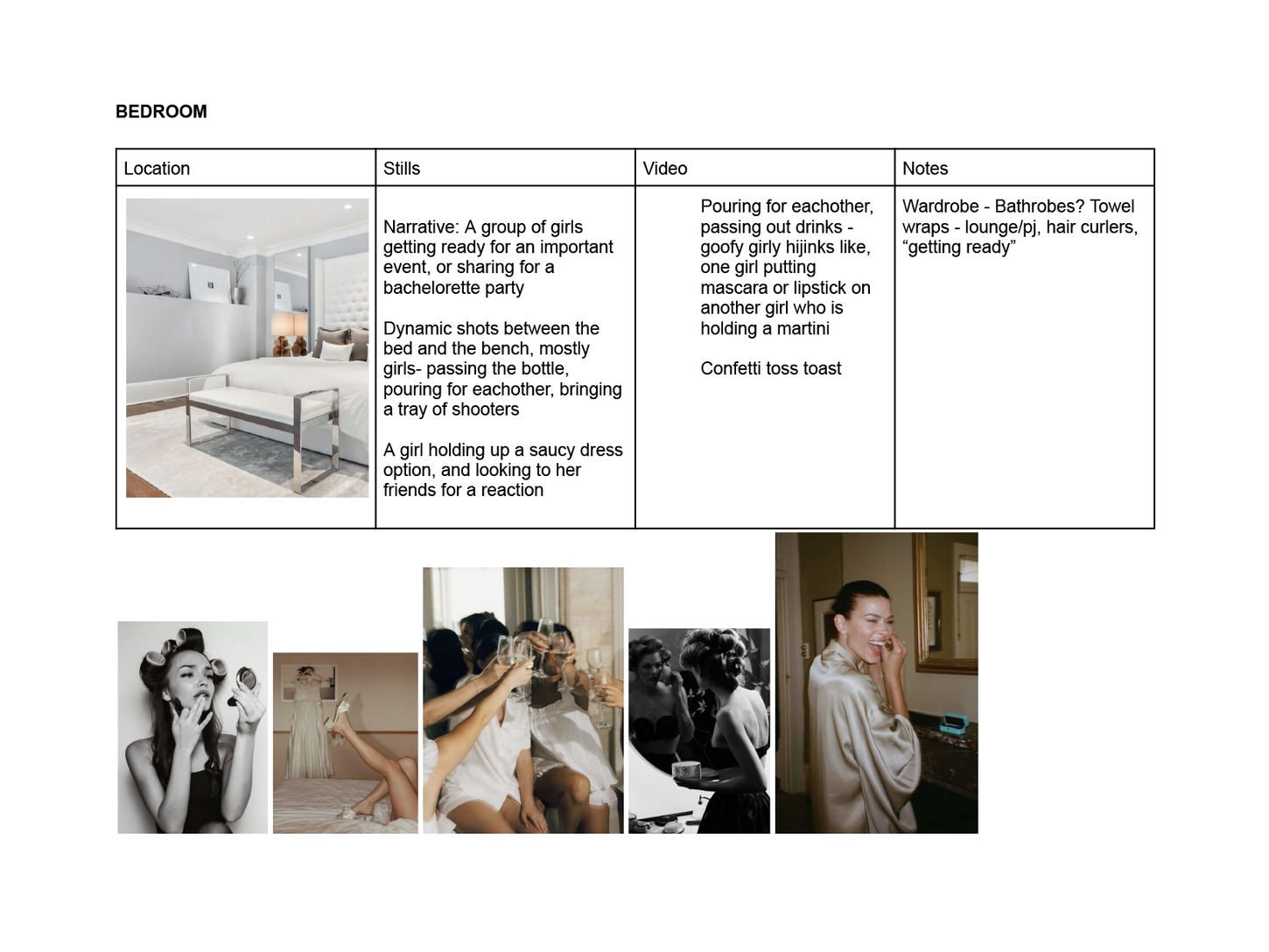 BEDROOM

| Location | Stills | Video | Notes |
|---|---|---|---|
| | Narrative: A group of girls getting ready for an important event, or sharing for a bachelorette party<br><br>Dynamic shots between the bed and the bench, mostly girls- passing the bottle, pouring for eachother, bringing a tray of shooters<br><br>A girl holding up a saucy dress option, and looking to her friends for a reaction | Pouring for eachother, passing out drinks - goofy girly hijinks like, one girl putting mascara or lipstick on another girl who is holding a martini<br><br>Confetti toss toast | Wardrobe - Bathrobes? Towel wraps - lounge/pj, hair curlers, “getting ready” |