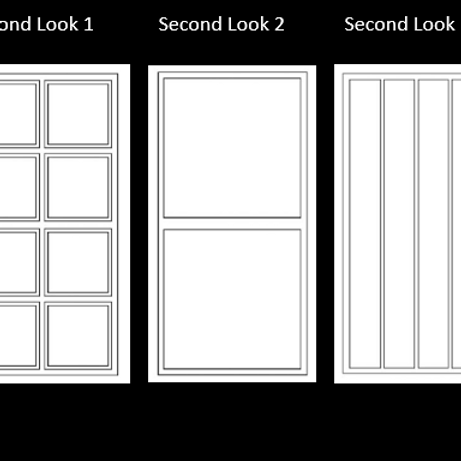 ond Look 1

Second Look 2

Second Look