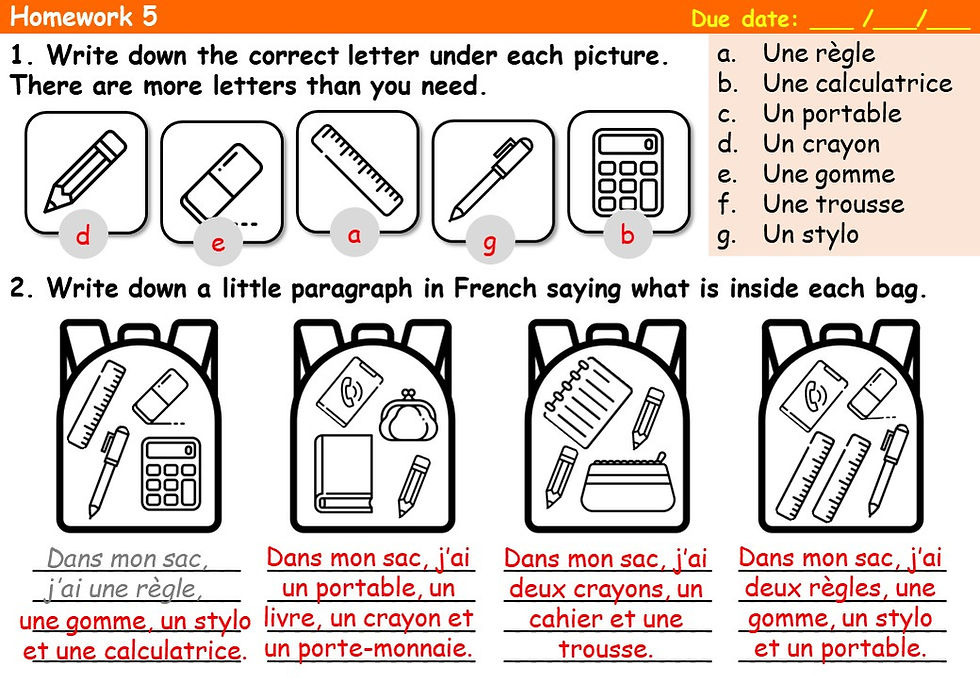 Homework 5

Due date: ___ /___/___

1. Write down the correct letter under each picture. There are more letters than you need.

a. Une règle
b. Une calculatrice
c. Un portable
d. Un crayon
e. Une gomme
f. Une trousse
g. Un stylo

d e a g b

2. Write down a little paragraph in French saying what is inside each bag.

Dans mon sac, j'ai une règle, une gomme, un stylo et une calculatrice.

Dans mon sac, j'ai un portable, un livre, un crayon et un porte-monnaie.

Dans mon sac, j'ai deux crayons, un cahier et une trousse.

Dans mon sac, j'ai deux règles, une gomme, un stylo et un portable.