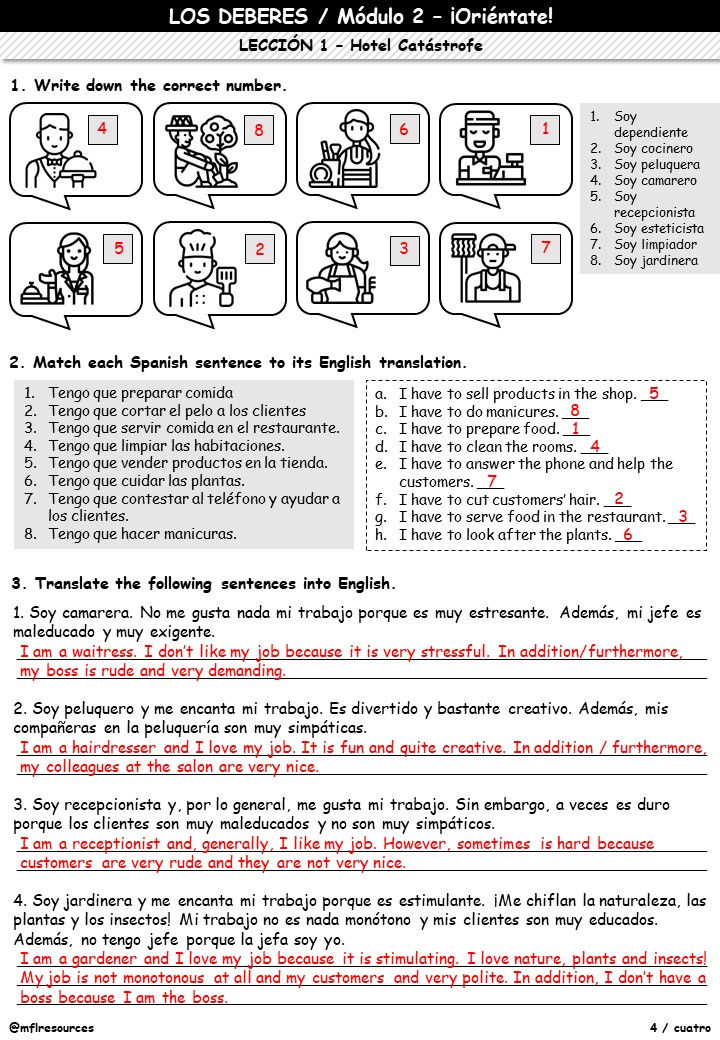 LOS DEBERES / Módulo 2 – ¡Oriéntate!

LECCIÓN 1 – Hotel Catástrofe

1. Write down the correct number.

4 8 6 1
5 2 3 7

1. Soy dependiente
2. Soy cocinero
3. Soy peluquera
4. Soy camarero
5. Soy recepcionista
6. Soy esteticista
7. Soy limpiador
8. Soy jardinera

2. Match each Spanish sentence to its English translation.

1. Tengo que preparar comida
2. Tengo que cortar el pelo a los clientes
3. Tengo que servir comida en el restaurante.
4. Tengo que limpiar las habitaciones.
5. Tengo que vender productos en la tienda.
6. Tengo que cuidar las plantas.
7. Tengo que contestar al teléfono y ayudar a los clientes.
8. Tengo que hacer manicuras.

a. I have to sell products in the shop. 5
b. I have to do manicures. 8
c. I have to prepare food. 1
d. I have to clean the rooms. 4
e. I have to answer the phone and help the customers. 7
f. I have to cut customers' hair. 2
g. I have to serve food in the restaurant. 3
h. I have to look after the plants. 6

3. Translate the following sentences into English.

1. Soy camarera. No me gusta nada mi trabajo porque es muy estresante. Además, mi jefe es maleducado y muy exigente.
I am a waitress. I don't like my job because it is very stressful. In addition/furthermore, my boss is rude and very demanding.

2. Soy peluquero y me encanta mi trabajo. Es divertido y bastante creativo. Además, mis compañeras en la peluquería son muy simpáticas.
I am a hairdresser and I love my job. It is fun and quite creative. In addition / furthermore, my colleagues at the salon are very nice.

3. Soy recepcionista y, por lo general, me gusta mi trabajo. Sin embargo, a veces es duro porque los clientes son muy maleducados y no son muy simpáticos.
I am a receptionist and, generally, I like my job. However, sometimes is hard because customers are very rude and they are not very nice.

4. Soy jardinera y me encanta mi trabajo porque es estimulante. ¡Me chiflan la naturaleza, las plantas y los insectos! Mi trabajo no es nada monótono y mis clientes son muy educados. Además, no tengo jefe porque la jefa soy yo.
I am a gardener and I love my job because it is stimulating. I love nature, plants and insects! My job is not monotonous at all and my customers and very polite. In addition, I don't have a boss because I am the boss.

@mflresources 4 / cuatro