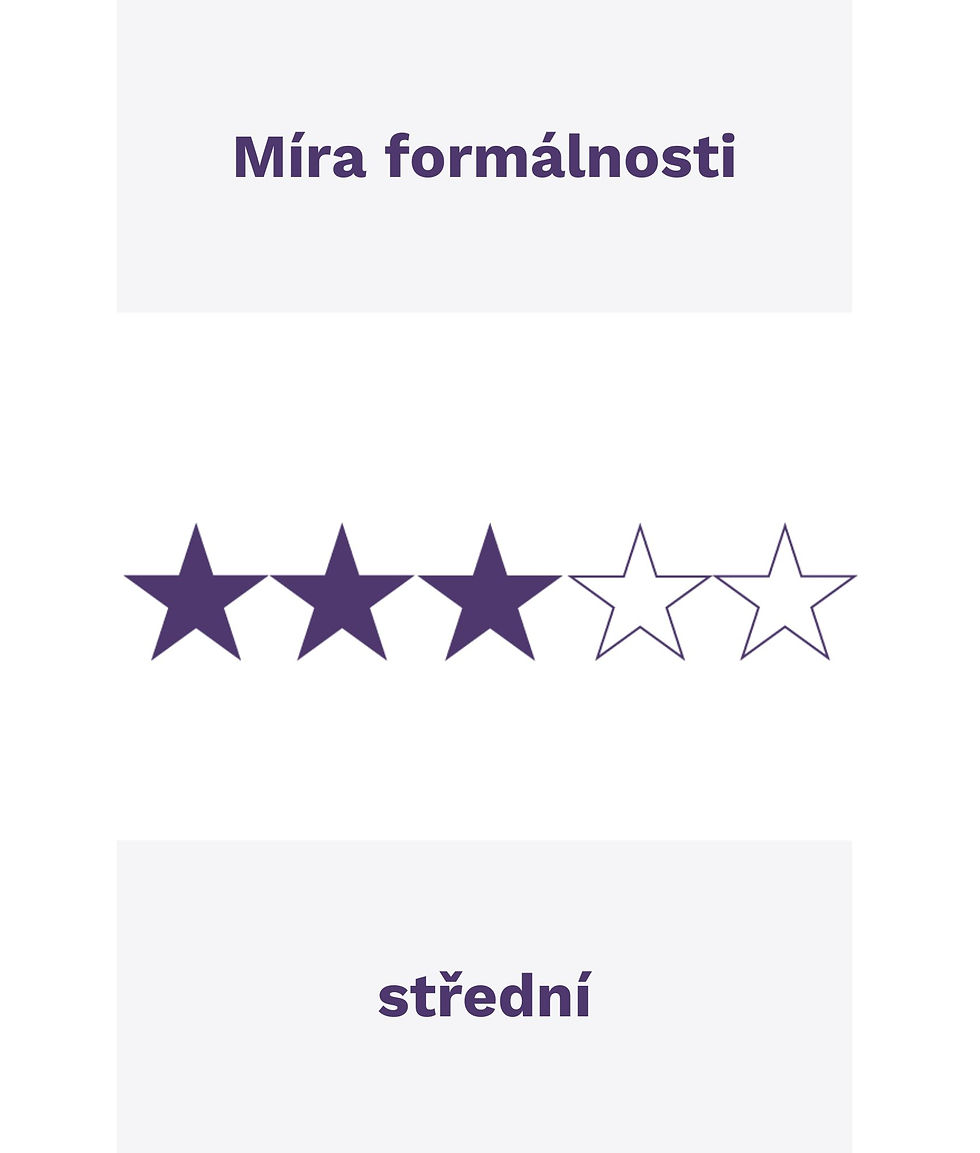 Míra formálnosti

střední