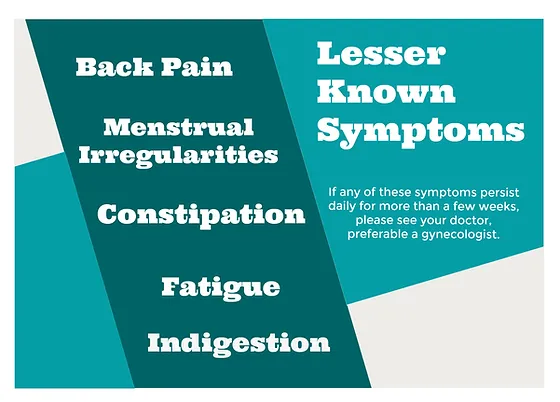 Back Pain

Menstrual Irregularities

Constipation

Fatigue

Indigestion

Lesser Known Symptoms

If any of these symptoms persist daily for more than a few weeks, please see your doctor, preferable a gynecologist.