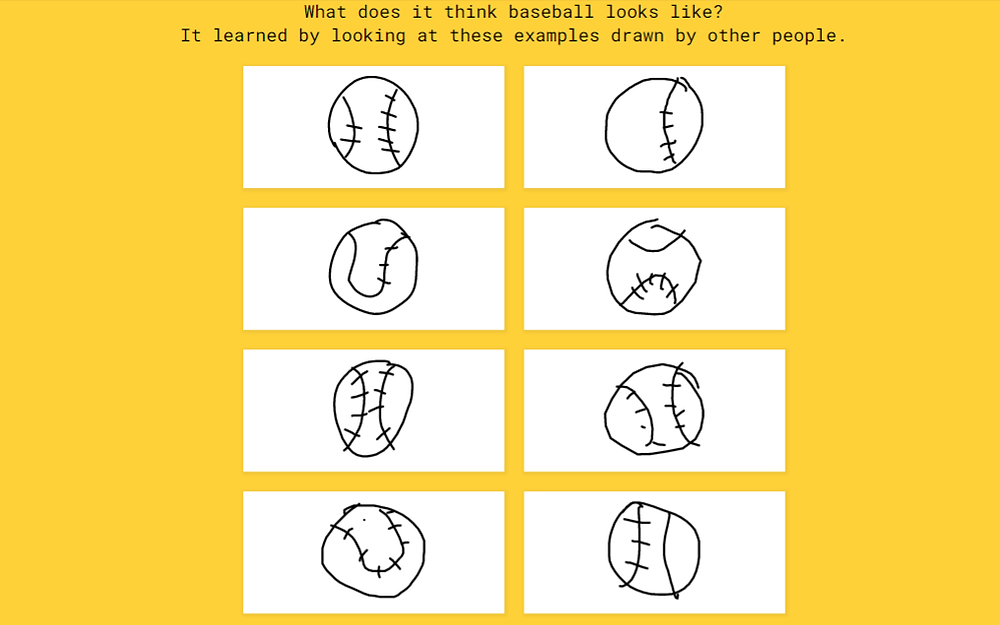 What does it think baseball looks like?
It learned by looking at these examples drawn by other people.