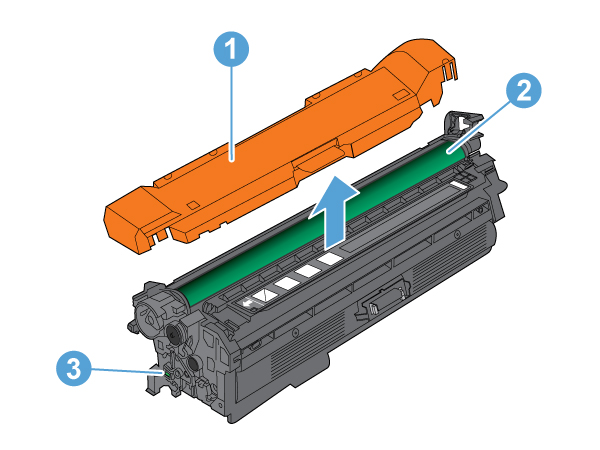 1
2
3