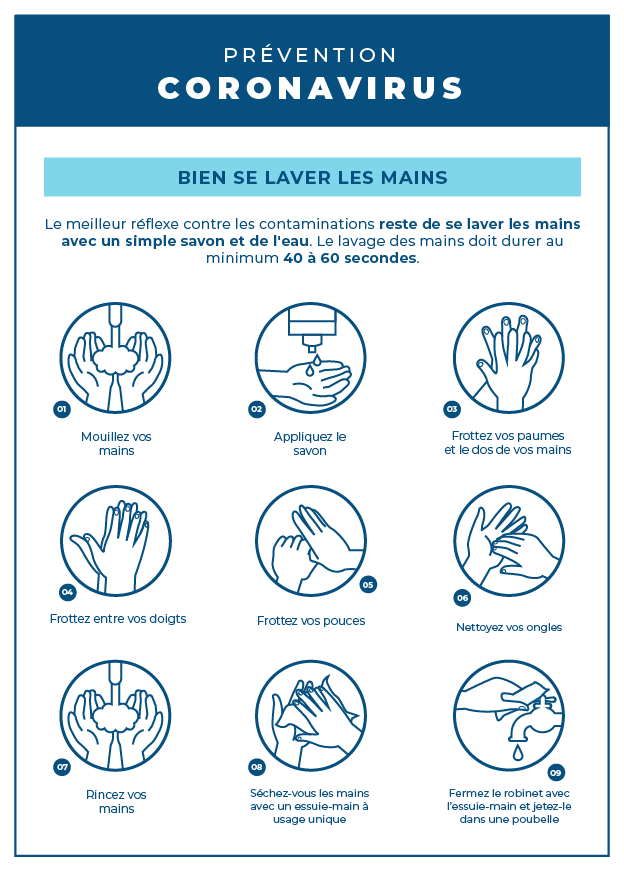 PRÉVENTION
CORONAVIRUS

BIEN SE LAVER LES MAINS

Le meilleur réflexe contre les contaminations reste de se laver les mains avec un simple savon et de l'eau. Le lavage des mains doit durer au minimum 40 à 60 secondes.

01
Mouillez vos mains

02
Appliquez le savon

03
Frottez vos paumes et le dos de vos mains

04
Frottez entre vos doigts

05
Frottez vos pouces

06
Nettoyez vos ongles

07
Rincez vos mains

08
Séchez-vous les mains avec un essuie-main à usage unique

09
Fermez le robinet avec l'essuie-main et jetez-le dans une poubelle