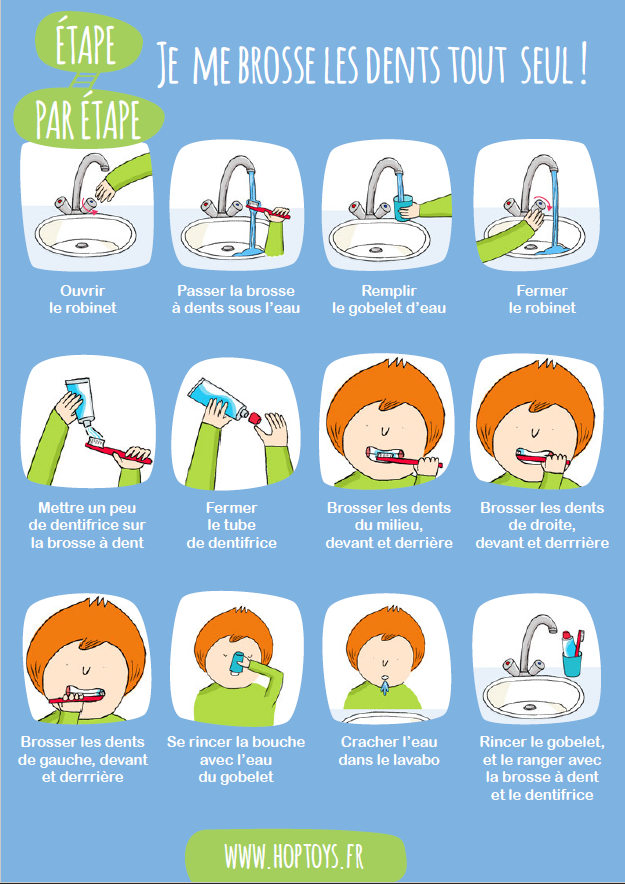 ÉTAPE
PAR ÉTAPE

JE ME BROSSE LES DENTS TOUT SEUL !

Ouvrir le robinet

Passer la brosse à dents sous l'eau

Remplir le gobelet d'eau

Fermer le robinet

Mettre un peu de dentifrice sur la brosse à dent

Fermer le tube de dentifrice

Brosser les dents du milieu, devant et derrière

Brosser les dents de droite, devant et derrrière

Brosser les dents de gauche, devant et derrrière

Se rincer la bouche avec l'eau du gobelet

Cracher l'eau dans le lavabo

Rincer le gobelet, et le ranger avec la brosse à dent et le dentifrice

WWW.HOPTOYS.FR