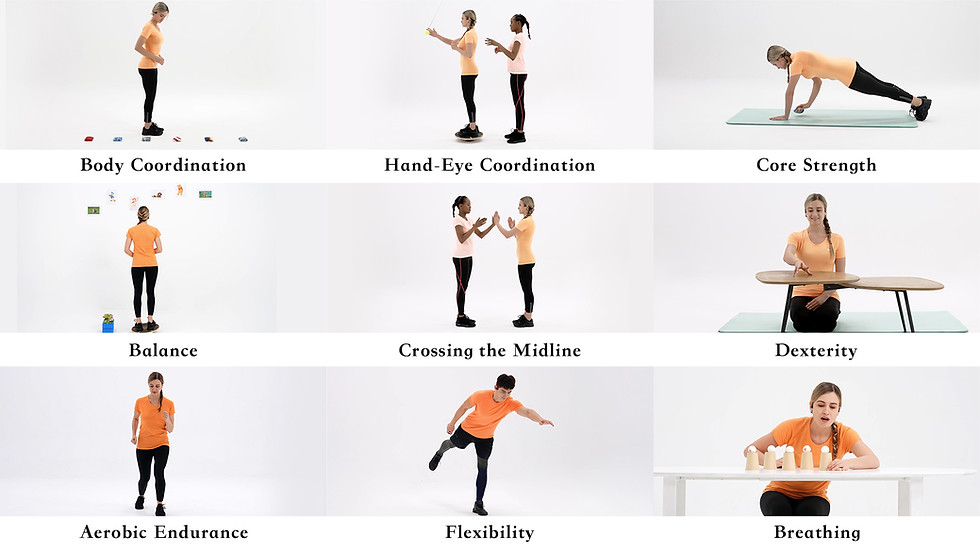 Body Coordination

Hand-Eye Coordination

Core Strength

Balance

Crossing the Midline

Dexterity

Aerobic Endurance

Flexibility

Breathing