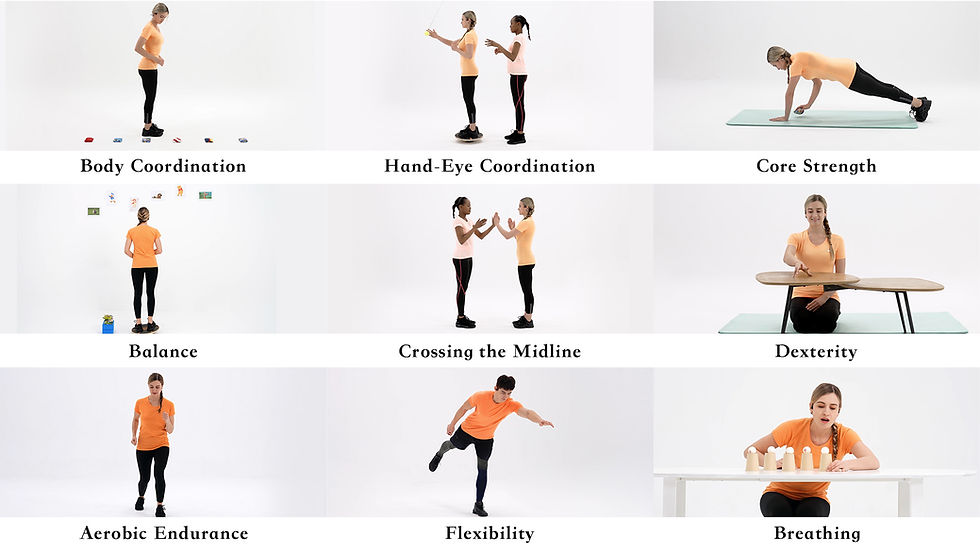 Body Coordination

Hand-Eye Coordination

Core Strength

Balance

Crossing the Midline

Dexterity

Aerobic Endurance

Flexibility

Breathing