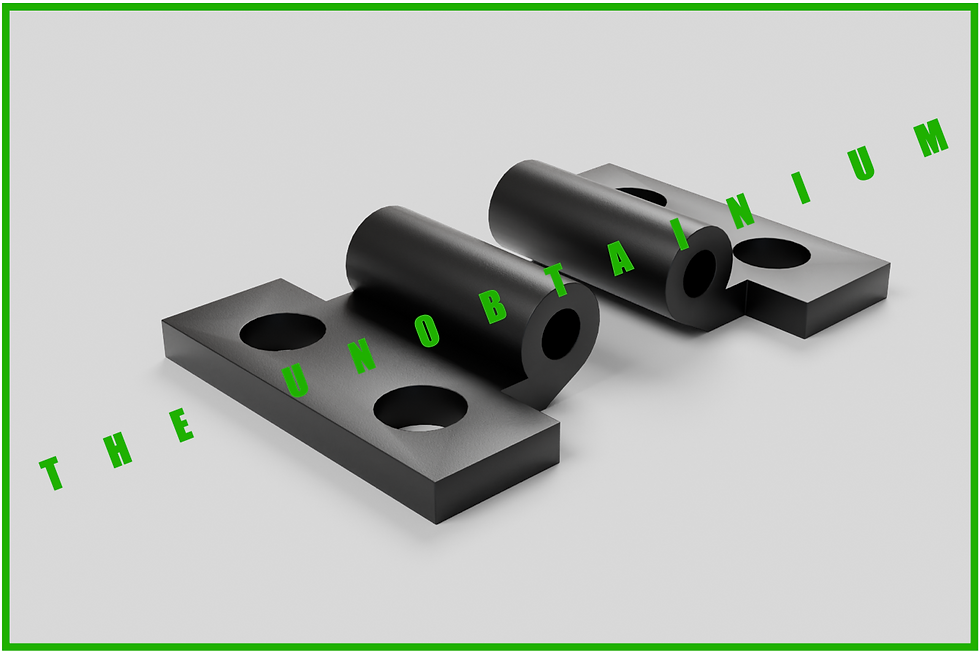 THE UNOBTAINIUM