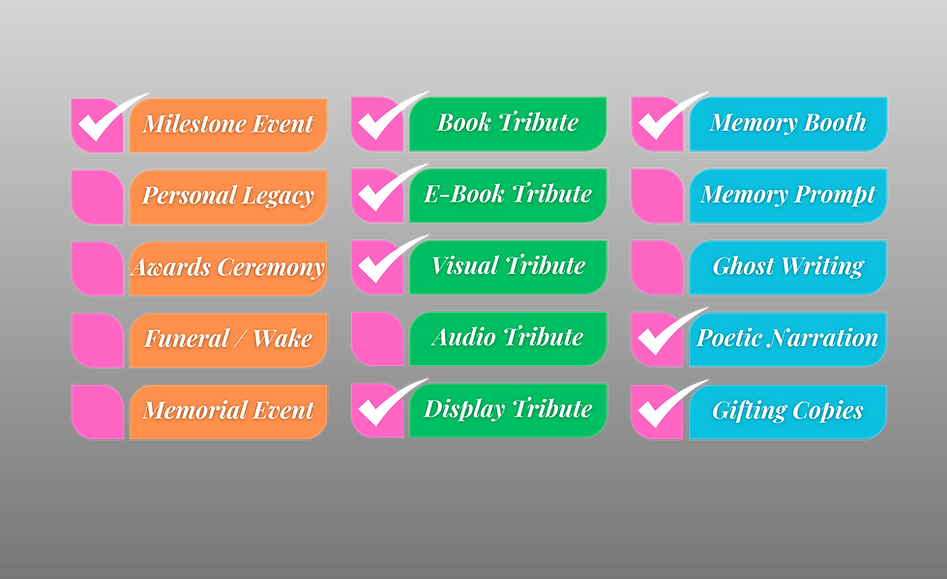 ☑ Milestone Event
☐ Personal Legacy
☐ Awards Ceremony
☐ Funeral / Wake
☐ Memorial Event

☑ Book Tribute
☑ E-Book Tribute
☑ Visual Tribute
☐ Audio Tribute
☑ Display Tribute

☑ Memory Booth
☐ Memory Prompt
☐ Ghost Writing
☑ Poetic Narration
☑ Gifting Copies