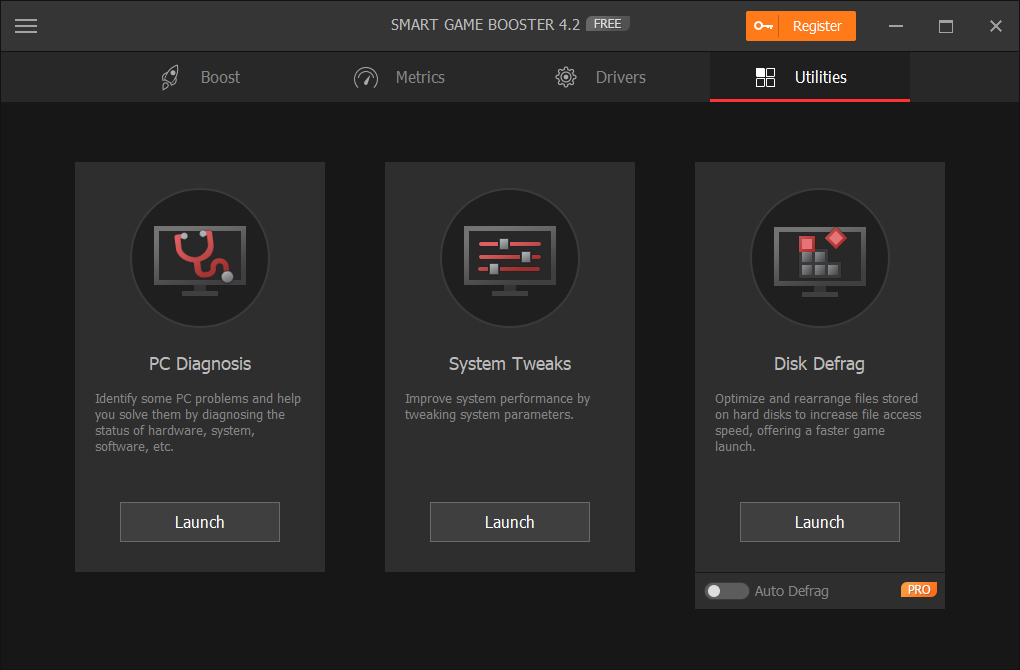 SMART GAME BOOSTER 4.2 FREE

Register

Boost
Metrics
Drivers
Utilities

PC Diagnosis

Identify some PC problems and help you solve them by diagnosing the status of hardware, system, software, etc.

Launch

System Tweaks

Improve system performance by tweaking system parameters.

Launch

Disk Defrag

Optimize and rearrange files stored on hard disks to increase file access speed, offering a faster game launch.

Launch

Auto Defrag PRO