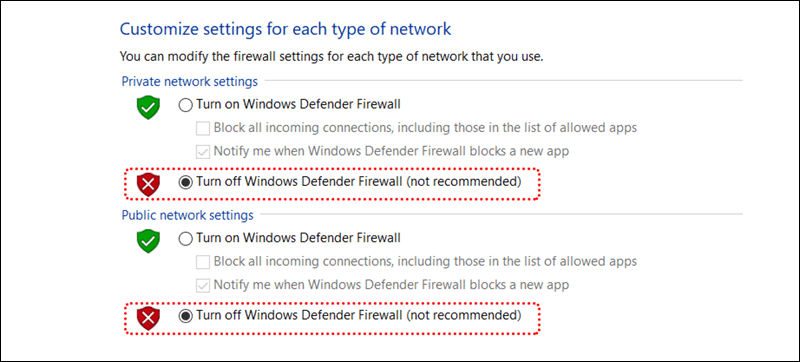 Customize settings for each type of network

You can modify the firewall settings for each type of network that you use.

Private network settings

Turn on Windows Defender Firewall

Block all incoming connections, including those in the list of allowed apps

Notify me when Windows Defender Firewall blocks a new app

Turn off Windows Defender Firewall (not recommended)

Public network settings

Turn on Windows Defender Firewall

Block all incoming connections, including those in the list of allowed apps

Notify me when Windows Defender Firewall blocks a new app

Turn off Windows Defender Firewall (not recommended)