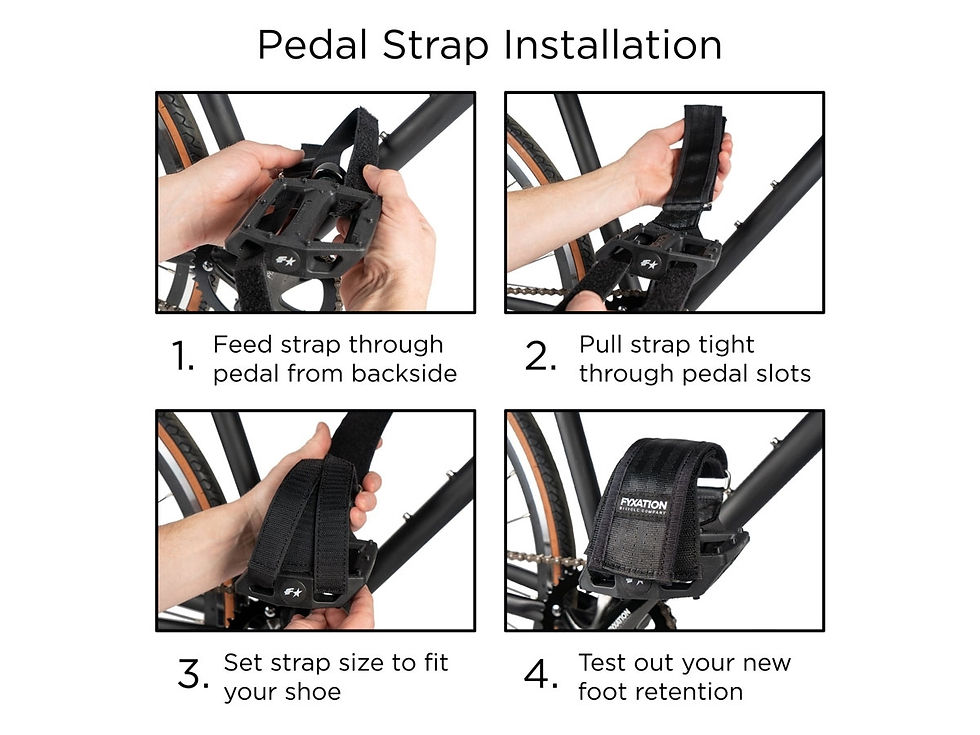 Pedal Strap Installation

1. Feed strap through pedal from backside

2. Pull strap tight through pedal slots

3. Set strap size to fit your shoe

FYXATION
BICYCLE COMPANY

4. Test out your new foot retention