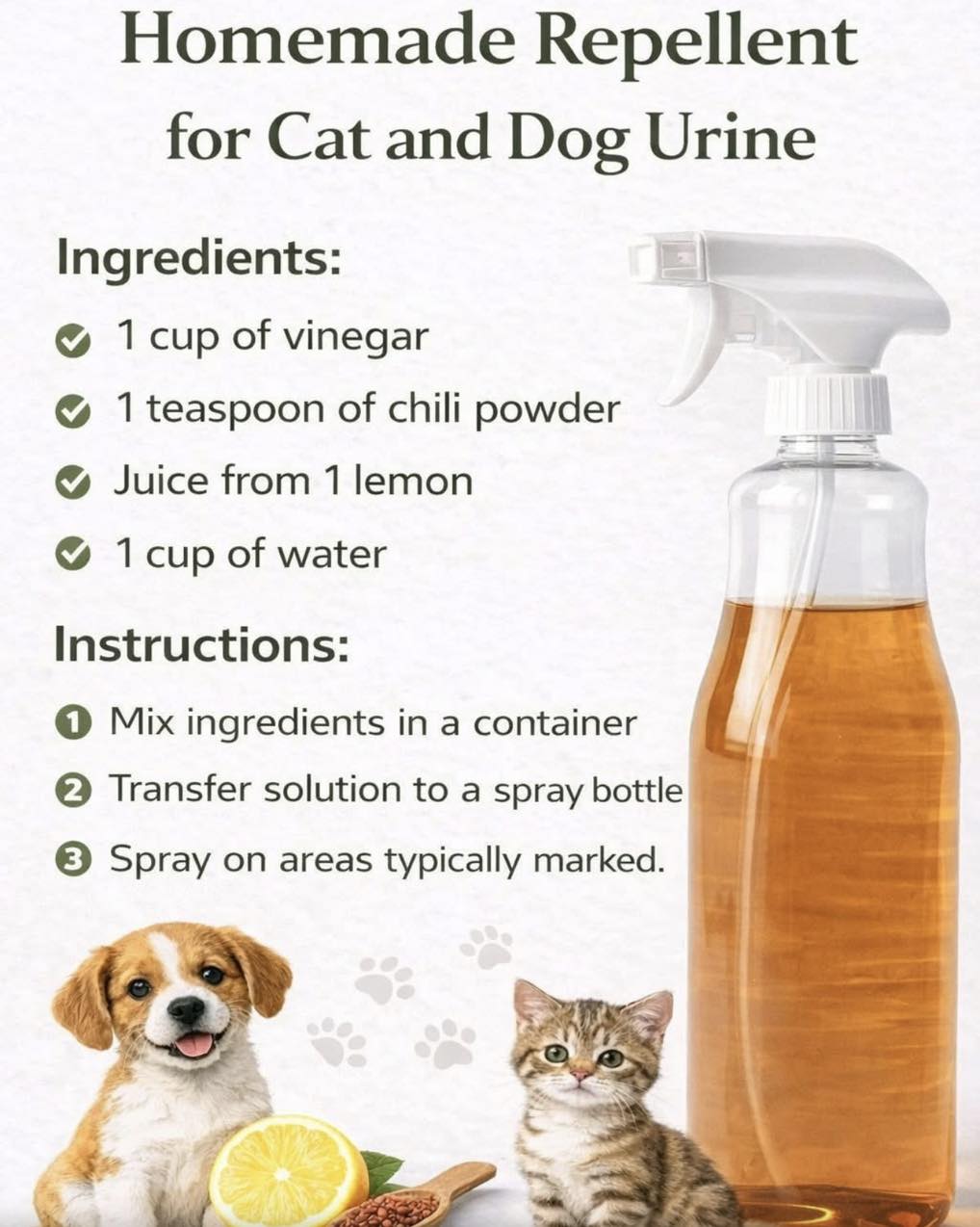 Homemade Repellent for Cat and Dog Urine

Ingredients:

1 cup of vinegar

1 teaspoon of chili powder

Juice from 1 lemon

1 cup of water

Instructions:

1 Mix ingredients in a container

2 Transfer solution to a spray bottle

3 Spray on areas typically marked.