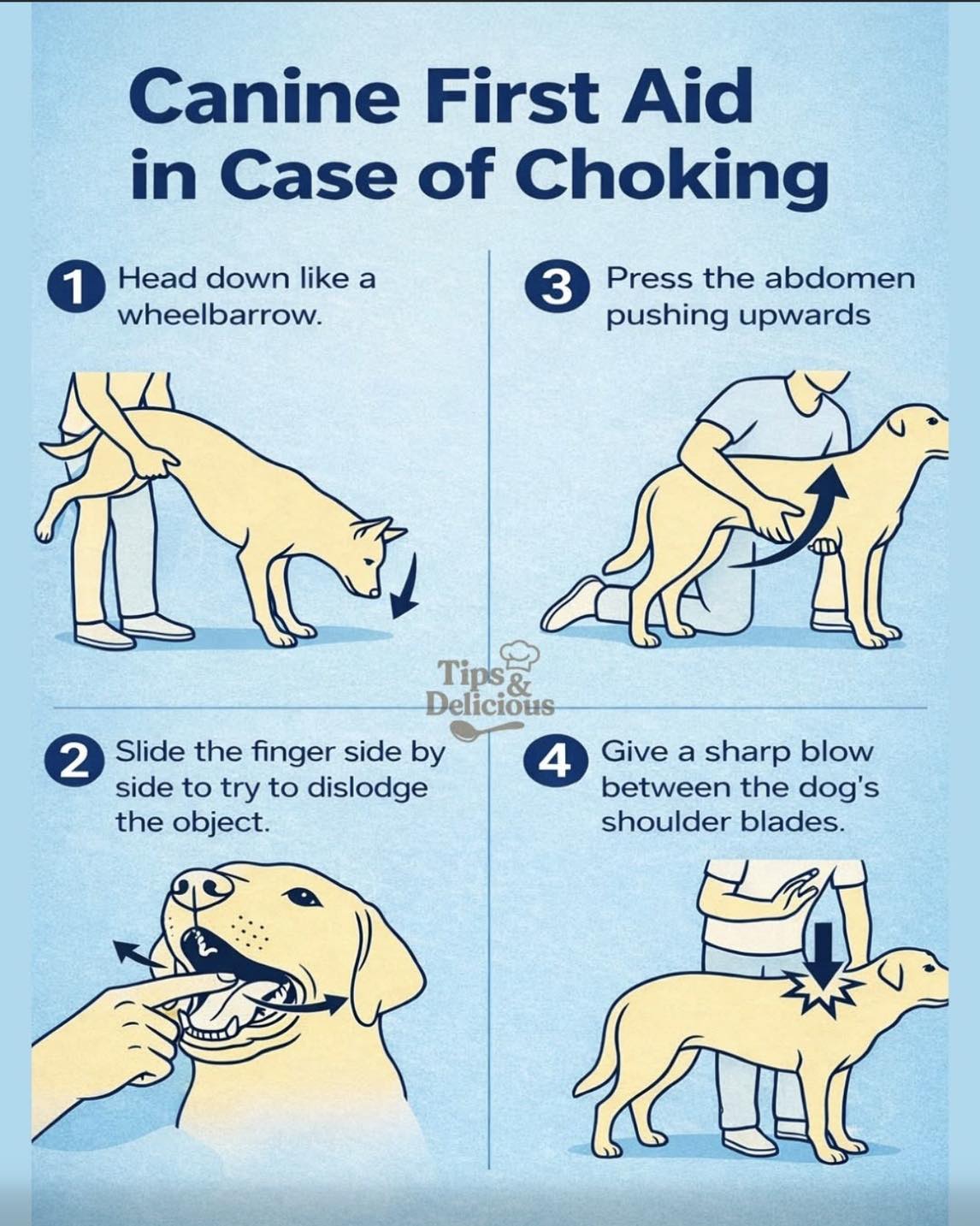 Canine First Aid in Case of Choking

1 Head down like a wheelbarrow.

3 Press the abdomen pushing upwards

Tips & Delicious

2 Slide the finger side by side to try to dislodge the object.

4 Give a sharp blow between the dog's shoulder blades.