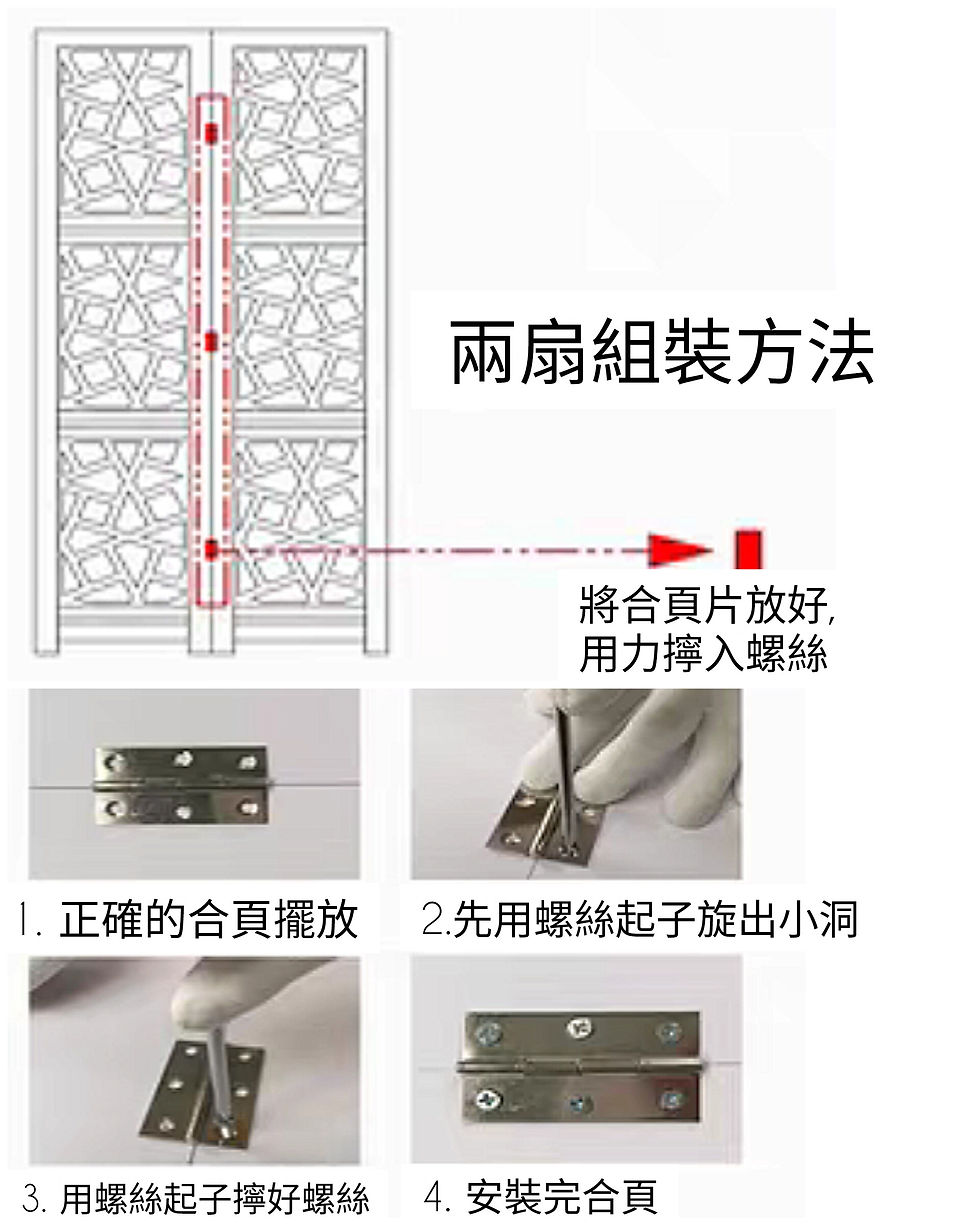 兩扇組裝方法

將合頁片放好,
用力擰入螺絲

1. 正確的合頁擺放

2.先用螺絲起子旋出小洞

3. 用螺絲起子擰好螺絲

4. 安裝完合頁