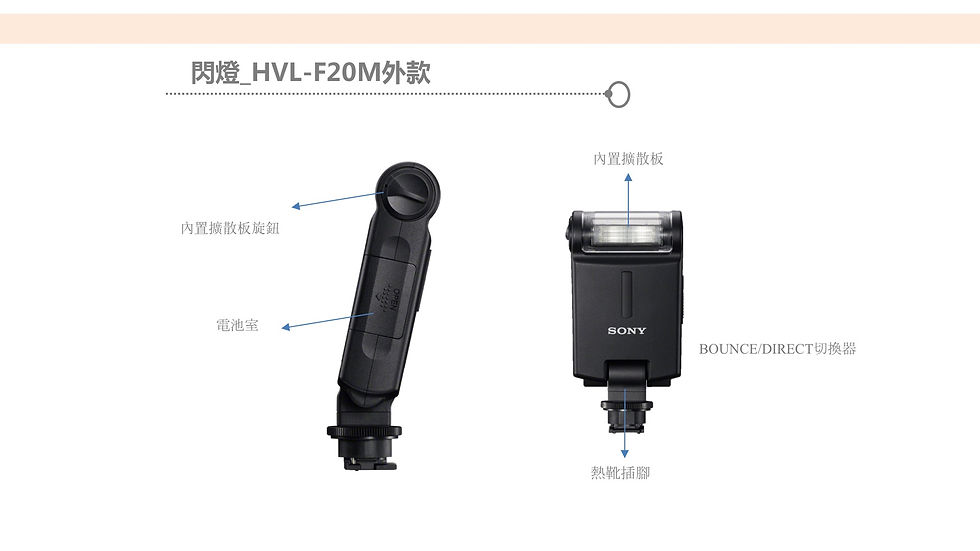 閃燈_HVL-F20M外款

內置擴散板旋鈕

電池室

內置擴散板

SONY

BOUNCE/DIRECT切換器

熱靴插腳