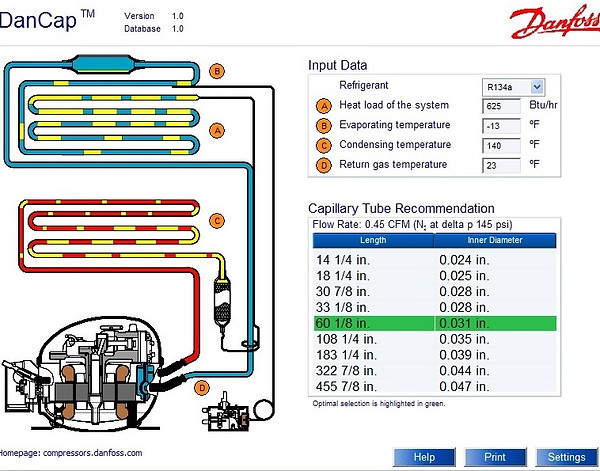 DanCap™ Version 1.0 Database 1.0

Danfoss

B

A

C

D

Input Data

Refrigerant R134a

A Heat load of the system 625 Btu/hr

B Evaporating temperature -13 °F

C Condensing temperature 140 °F

D Return gas temperature 23 °F

Capillary Tube Recommendation

Flow Rate: 0.45 CFM ($N_2$ at delta p 145 psi)

| Length | Inner Diameter |
|---|---|
| 14 1/4 in. | 0.024 in. |
| 18 1/4 in. | 0.025 in. |
| 30 7/8 in. | 0.028 in. |
| 33 1/8 in. | 0.028 in. |
| 60 1/8 in. | 0.031 in. |
| 108 1/4 in. | 0.035 in. |
| 183 1/4 in. | 0.039 in. |
| 322 7/8 in. | 0.044 in. |
| 455 7/8 in. | 0.047 in. |

Optimal selection is highlighted in green.

Homepage: compressors.danfoss.com

Help Print Settings