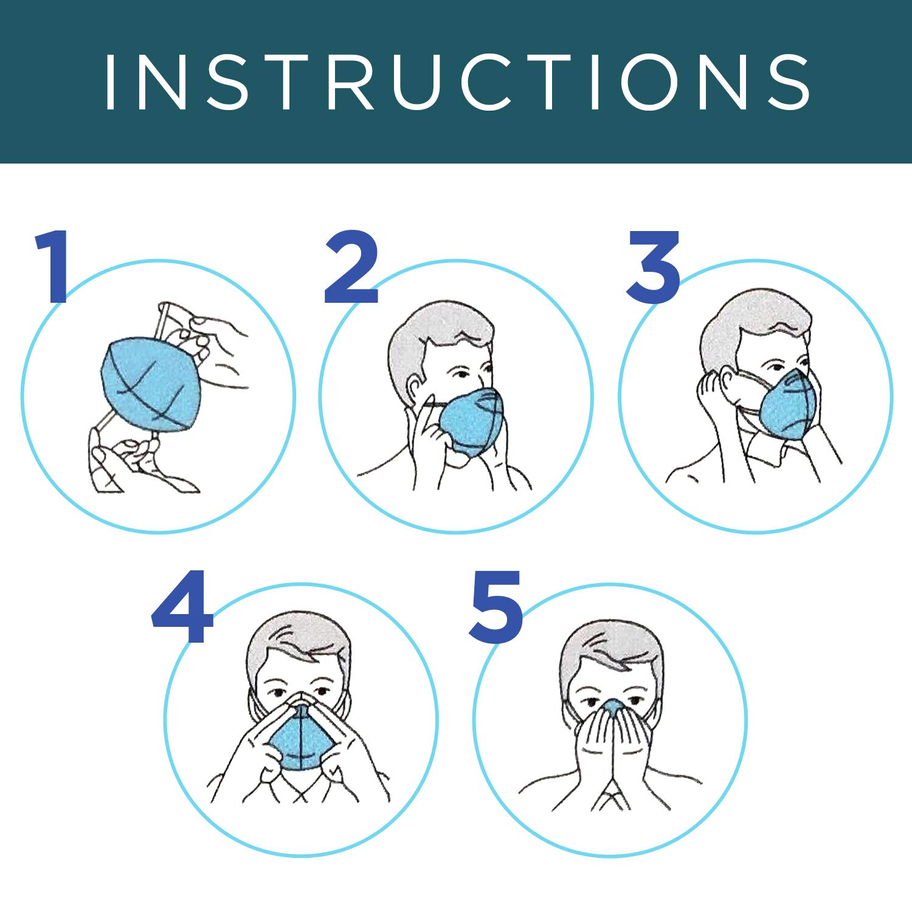 INSTRUCTIONS

1

2

3

4

5