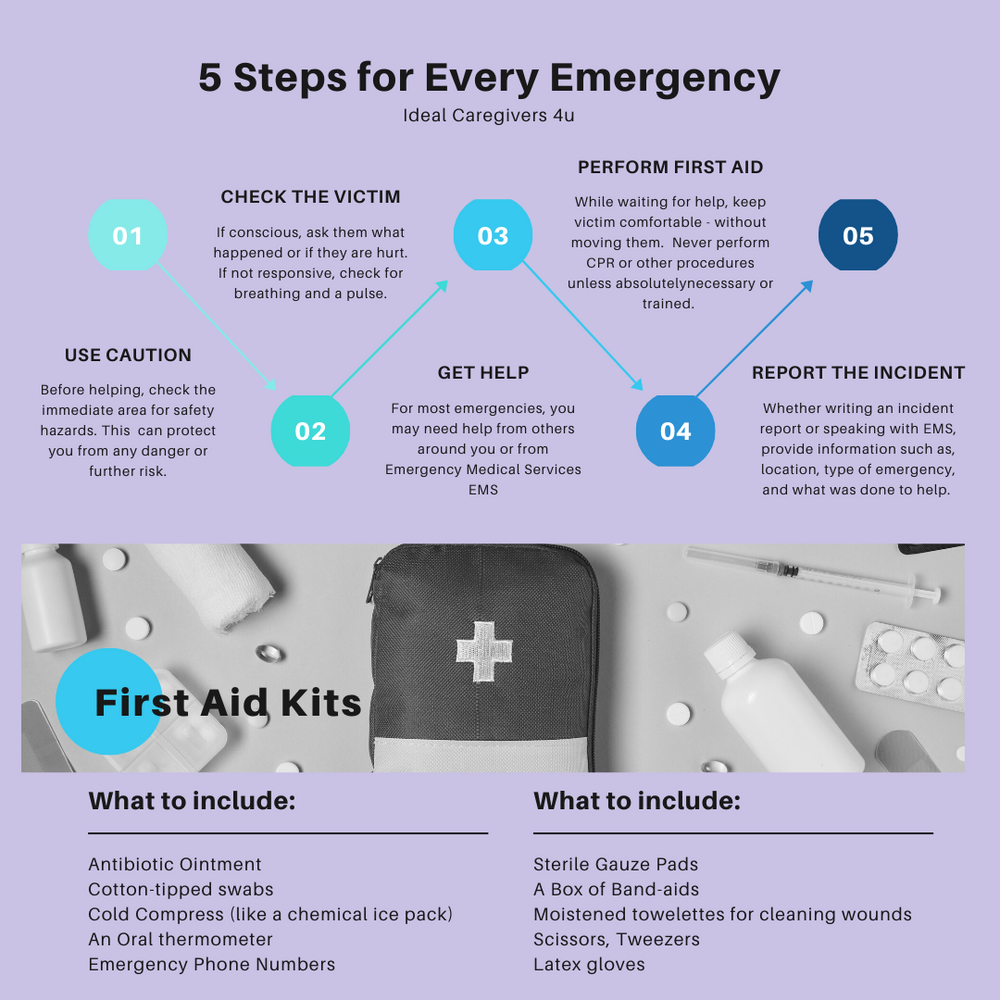 5 Steps for Every Emergency
Ideal Caregivers 4u

01

USE CAUTION
Before helping, check the immediate area for safety hazards. This can protect you from any danger or further risk.

02

CHECK THE VICTIM
If conscious, ask them what happened or if they are hurt. If not responsive, check for breathing and a pulse.

03

GET HELP
For most emergencies, you may need help from others around you or from Emergency Medical Services EMS

04

PERFORM FIRST AID
While waiting for help, keep victim comfortable - without moving them. Never perform CPR or other procedures unless absolutelynecessary or trained.

05

REPORT THE INCIDENT
Whether writing an incident report or speaking with EMS, provide information such as, location, type of emergency, and what was done to help.

First Aid Kits

What to include:

Antibiotic Ointment
Cotton-tipped swabs
Cold Compress (like a chemical ice pack)
An Oral thermometer
Emergency Phone Numbers

What to include:

Sterile Gauze Pads
A Box of Band-aids
Moistened towelettes for cleaning wounds
Scissors, Tweezers
Latex gloves