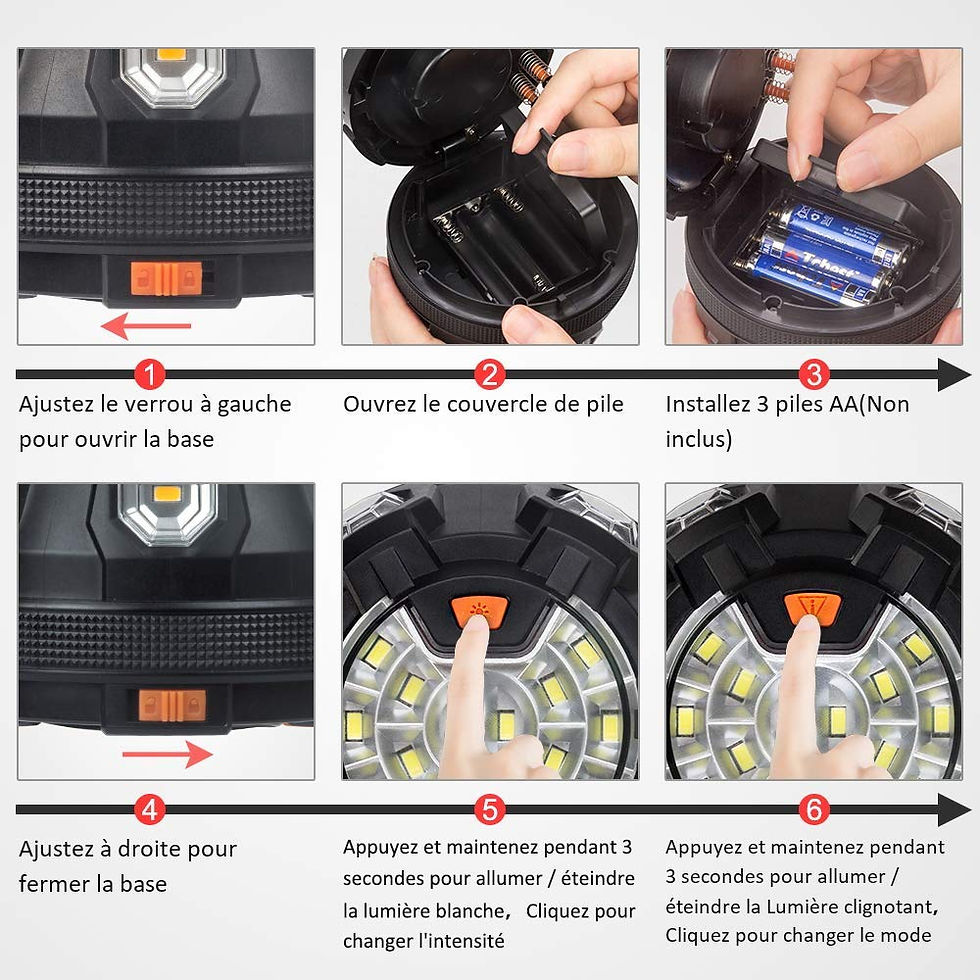 1

Ajustez le verrou à gauche pour ouvrir la base

2

Ouvrez le couvercle de pile

3

Installez 3 piles AA(Non inclus)

4

Ajustez à droite pour fermer la base

5

Appuyez et maintenez pendant 3 secondes pour allumer / éteindre la lumière blanche， Cliquez pour changer l'intensité

6

Appuyez et maintenez pendant 3 secondes pour allumer / éteindre la Lumière clignotant, Cliquez pour changer le mode