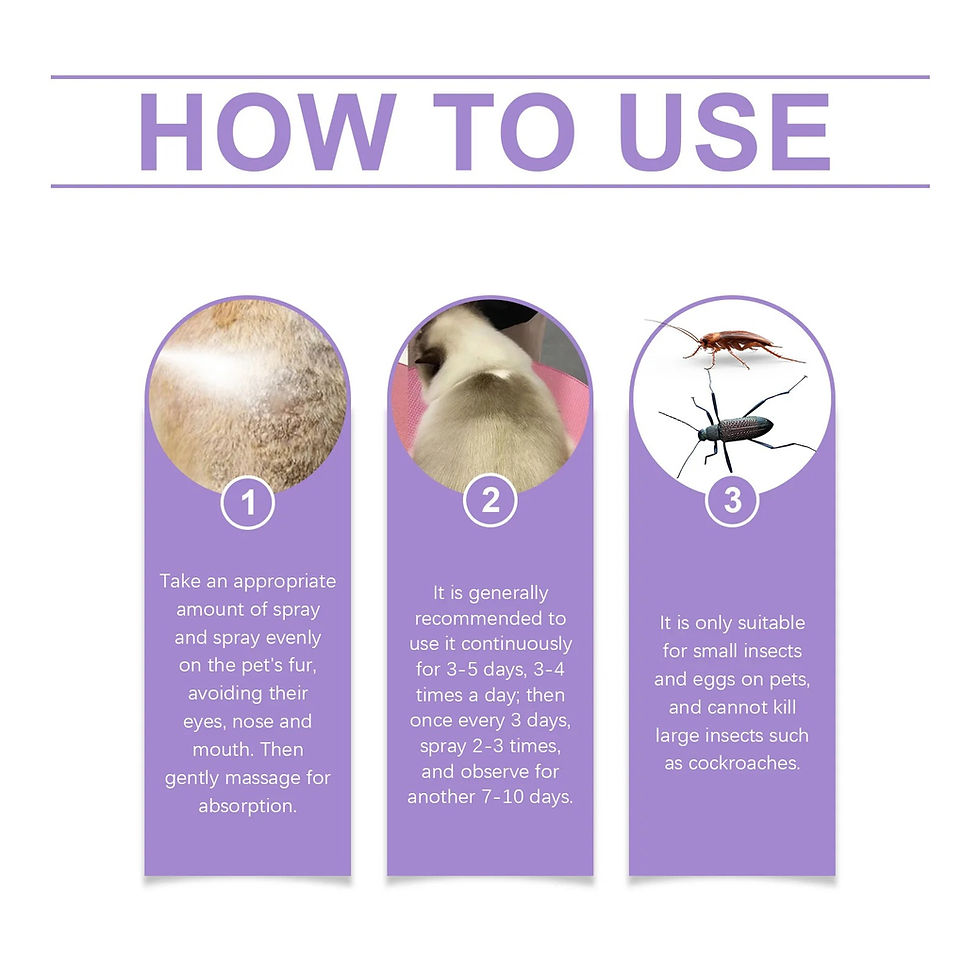 HOW TO USE

1

Take an appropriate amount of spray and spray evenly on the pet's fur, avoiding their eyes, nose and mouth. Then gently massage for absorption.

2

It is generally recommended to use it continuously for 3-5 days, 3-4 times a day; then once every 3 days, spray 2-3 times, and observe for another 7-10 days.

3

It is only suitable for small insects and eggs on pets, and cannot kill large insects such as cockroaches.