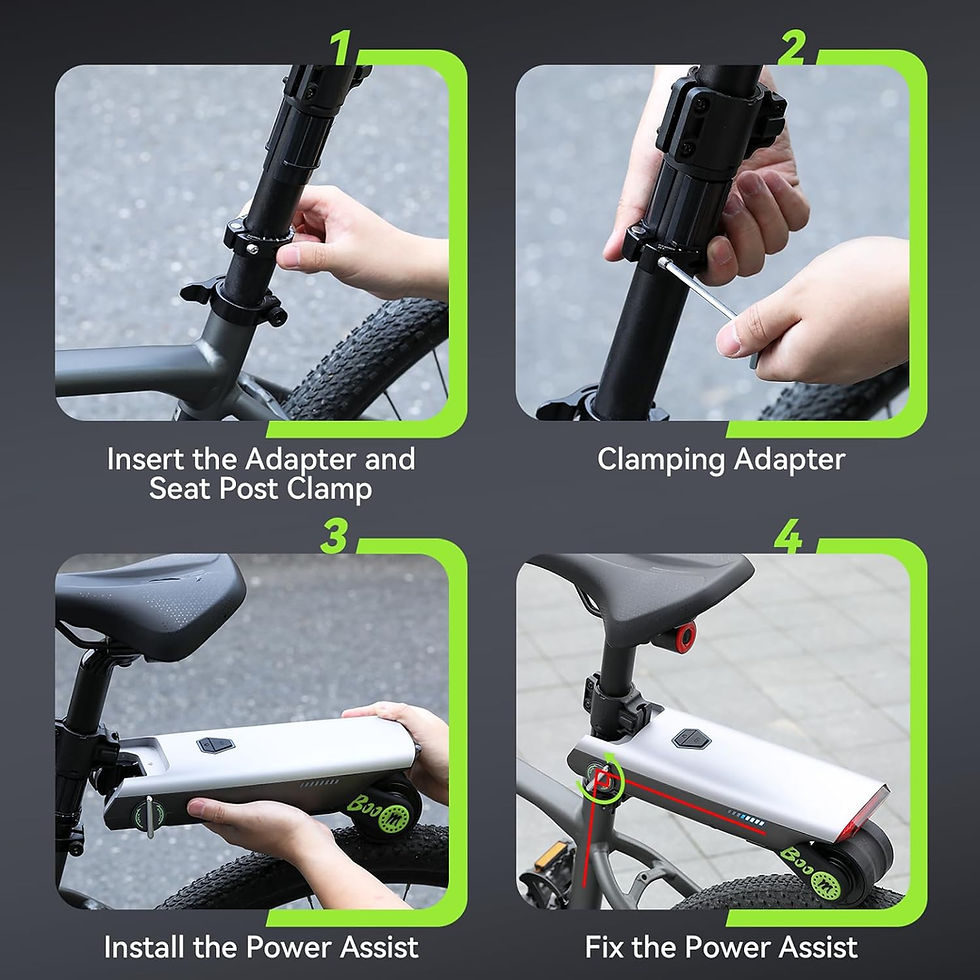 1

Insert the Adapter and Seat Post Clamp

2

Clamping Adapter

3

Boo

Install the Power Assist

4

Boo

Fix the Power Assist