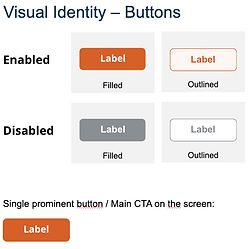 Visual Identity – Buttons

Enabled

Label

Filled

Label

Outlined

Disabled

Label

Filled

Label

Outlined

Single prominent button / Main CTA on the screen:

Label