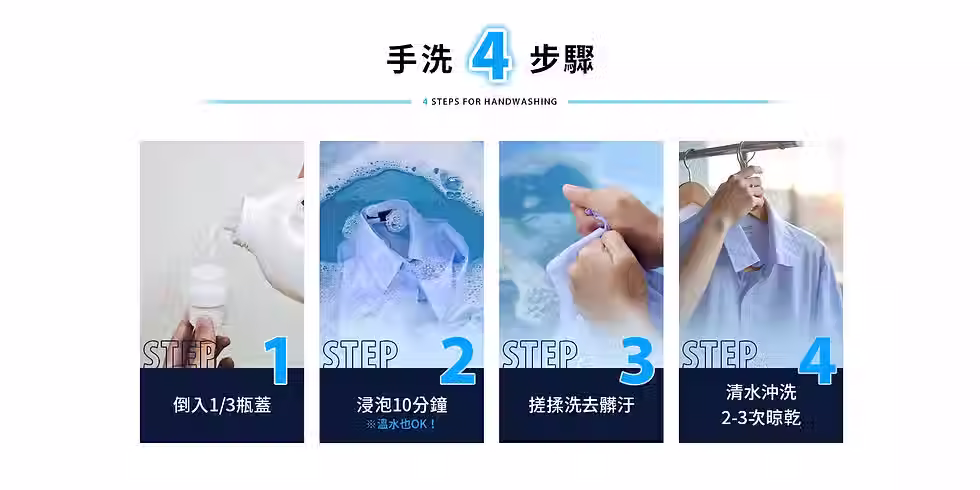 手洗 4 步驟

4 STEPS FOR HANDWASHING

STEP 1
倒入1/3瓶蓋

STEP 2
浸泡10分鐘
※溫水也OK！

STEP 3
搓揉洗去髒汙

STEP 4
清水沖洗
2-3次晾乾