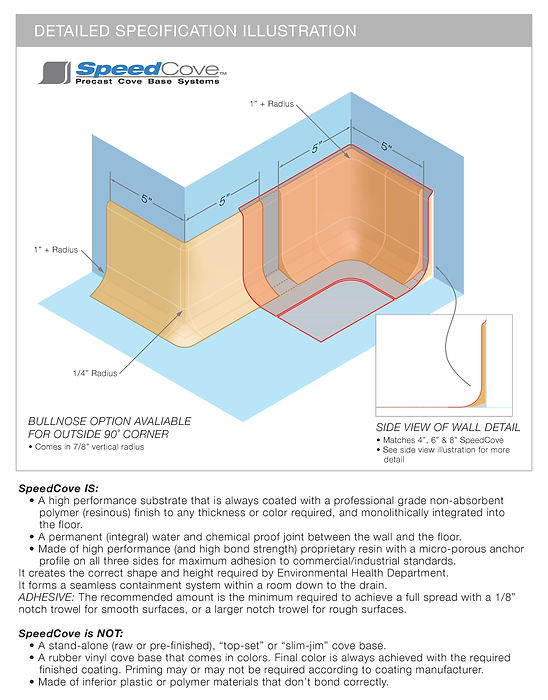 DETAILED SPECIFICATION ILLUSTRATION

SpeedCove™
Precast Cove Base Systems

1" + Radius

5"

5"

5"

5"

1" + Radius

1/4" Radius

BULLNOSE OPTION AVALIABLE FOR OUTSIDE 90° CORNER
• Comes in 7/8" vertical radius

SIDE VIEW OF WALL DETAIL
• Matches 4", 6" & 8" SpeedCove
• See side view illustration for more detail

SpeedCove IS:
• A high performance substrate that is always coated with a professional grade non-absorbent polymer (resinous) finish to any thickness or color required, and monolithically integrated into the floor.
• A permanent (integral) water and chemical proof joint between the wall and the floor.
• Made of high performance (and high bond strength) proprietary resin with a micro-porous anchor profile on all three sides for maximum adhesion to commercial/industrial standards.
It creates the correct shape and height required by Environmental Health Department.
It forms a seamless containment system within a room down to the drain.
ADHESIVE: The recommended amount is the minimum required to achieve a full spread with a 1/8" notch trowel for smooth surfaces, or a larger notch trowel for rough surfaces.

SpeedCove is NOT:
• A stand-alone (raw or pre-finished), "top-set" or "slim-jim" cove base.
• A rubber vinyl cove base that comes in colors. Final color is always achieved with the required finished coating. Priming may or may not be required according to coating manufacturer.
• Made of inferior plastic or polymer materials that don't bond correctly.