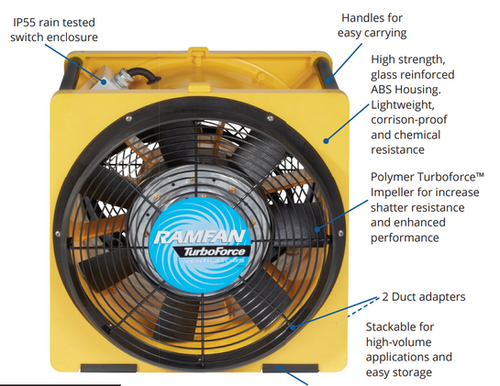 IP55 rain tested switch enclosure

Handles for easy carrying

High strength, glass reinforced ABS Housing. Lightweight, corrison-proof and chemical resistance

Polymer Turboforce™ Impeller for increase shatter resistance and enhanced performance

RAMFAN TurboForce VENTILATORS

2 Duct adapters

Stackable for high-volume applications and easy storage