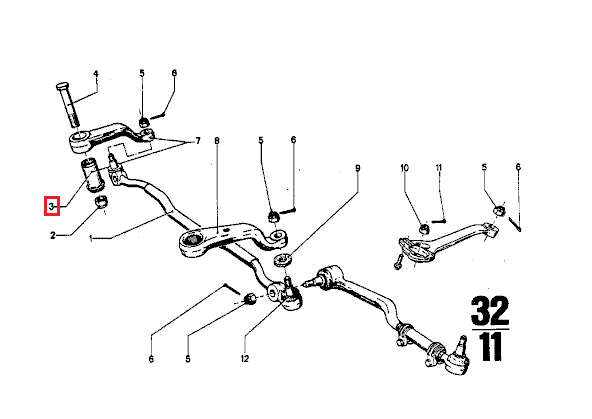 4
5
6
7
8
5
6
9
10
11
5
6
3
2
1
6
5
12
32
11