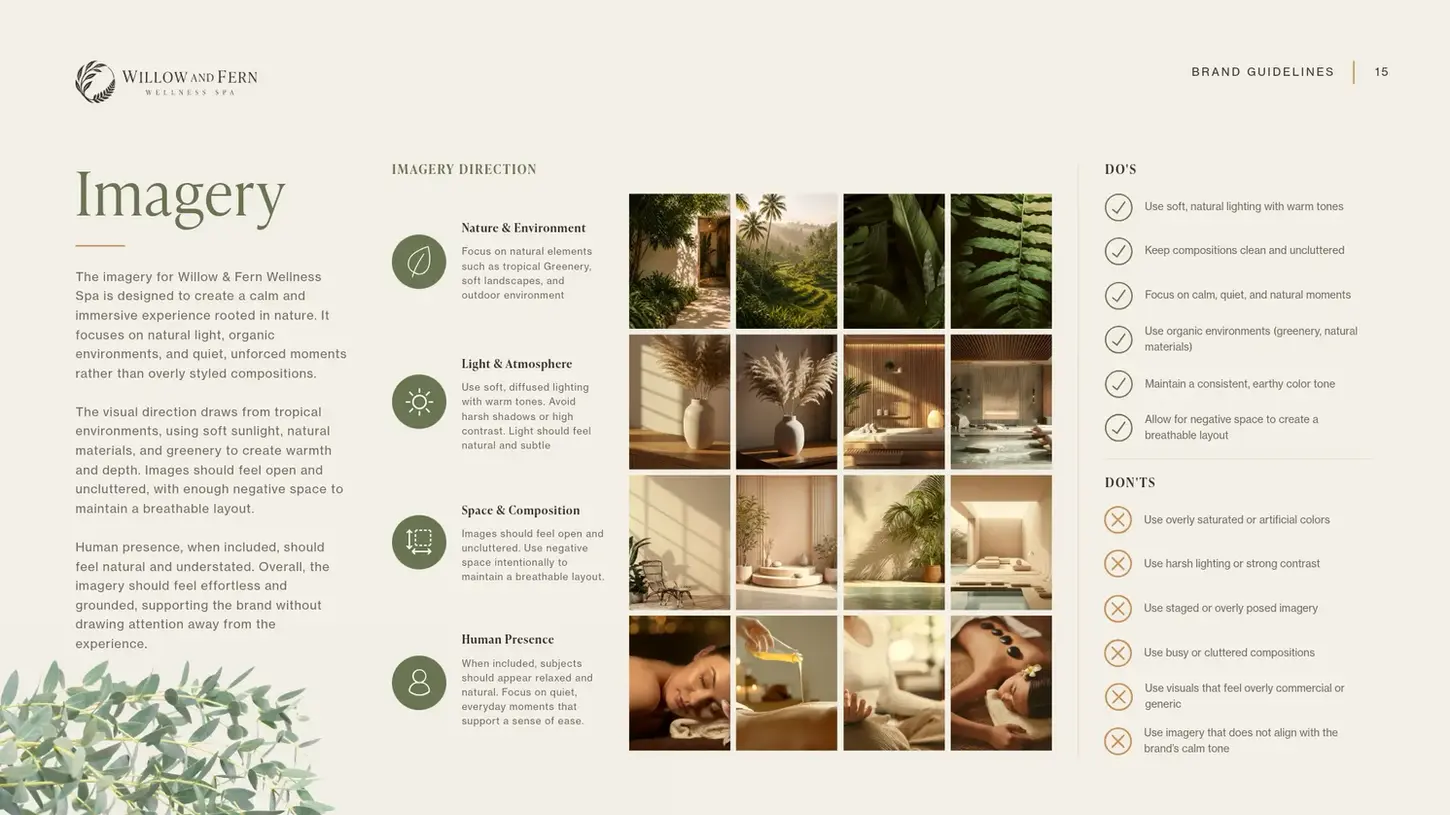 WILLOW AND FERN
WELLNESS SPA

BRAND GUIDELINES | 15

Imagery

The imagery for Willow & Fern Wellness Spa is designed to create a calm and immersive experience rooted in nature. It focuses on natural light, organic environments, and quiet, unforced moments rather than overly styled compositions.

The visual direction draws from tropical environments, using soft sunlight, natural materials, and greenery to create warmth and depth. Images should feel open and uncluttered, with enough negative space to maintain a breathable layout.

Human presence, when included, should feel natural and understated. Overall, the imagery should feel effortless and grounded, supporting the brand without drawing attention away from the experience.

IMAGERY DIRECTION

Nature & Environment
Focus on natural elements such as tropical Greenery, soft landscapes, and outdoor environment

Light & Atmosphere
Use soft, diffused lighting with warm tones. Avoid harsh shadows or high contrast. Light should feel natural and subtle

Space & Composition
Images should feel open and uncluttered. Use negative space intentionally to maintain a breathable layout.

Human Presence
When included, subjects should appear relaxed and natural. Focus on quiet, everyday moments that support a sense of ease.

DO'S

Use soft, natural lighting with warm tones

Keep compositions clean and uncluttered

Focus on calm, quiet, and natural moments

Use organic environments (greenery, natural materials)

Maintain a consistent, earthy color tone

Allow for negative space to create a breathable layout

DON'TS

Use overly saturated or artificial colors

Use harsh lighting or strong contrast

Use staged or overly posed imagery

Use busy or cluttered compositions

Use visuals that feel overly commercial or generic

Use imagery that does not align with the brand's calm tone