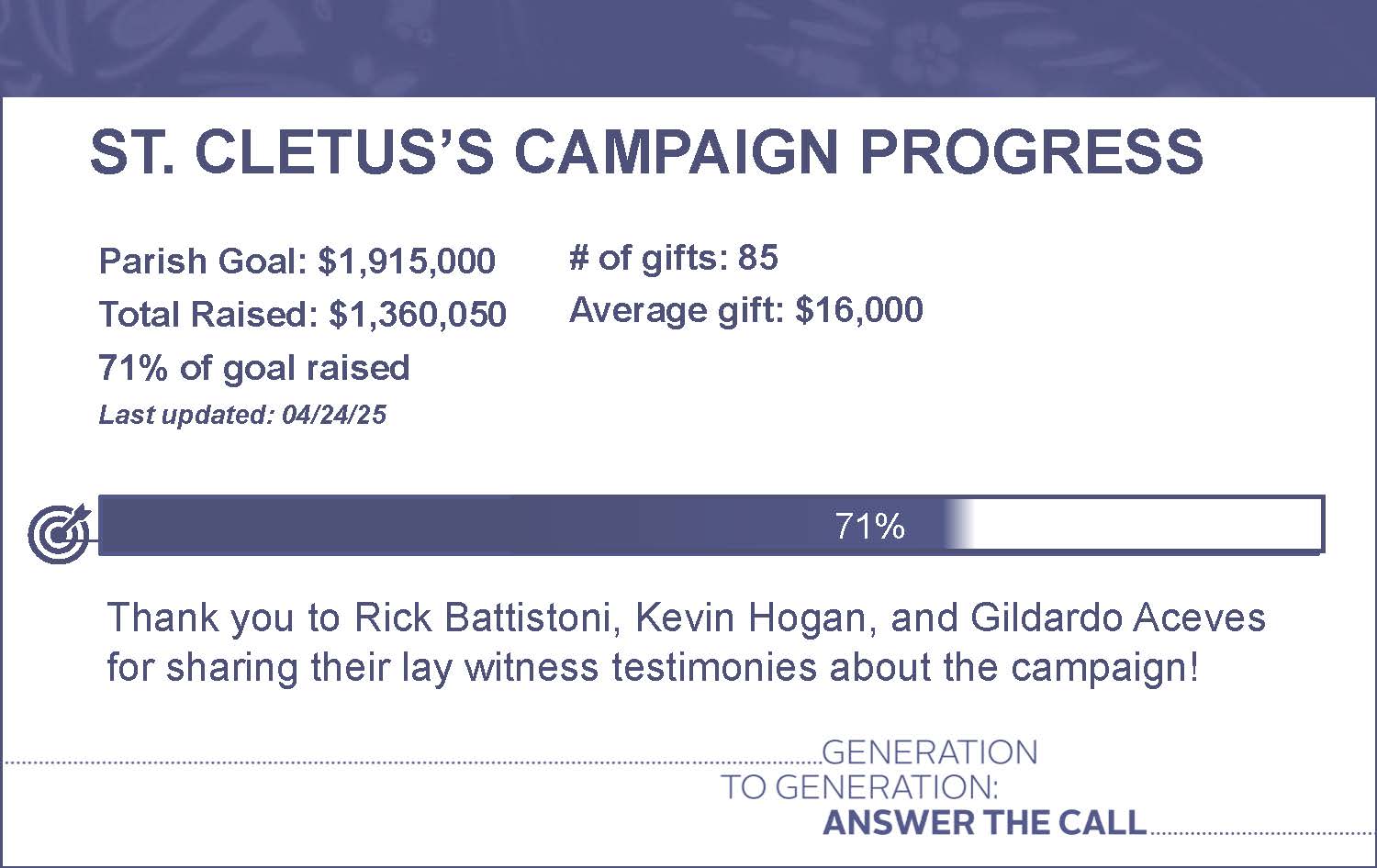 ST. CLETUS'S CAMPAIGN PROGRESS

Parish Goal: $1,915,000
Total Raised: $1,360,050
71% of goal raised
Last updated: 04/24/25

# of gifts: 85
Average gift: $16,000

71%

Thank you to Rick Battistoni, Kevin Hogan, and Gildardo Aceves for sharing their lay witness testimonies about the campaign!

GENERATION
TO GENERATION:
ANSWER THE CALL