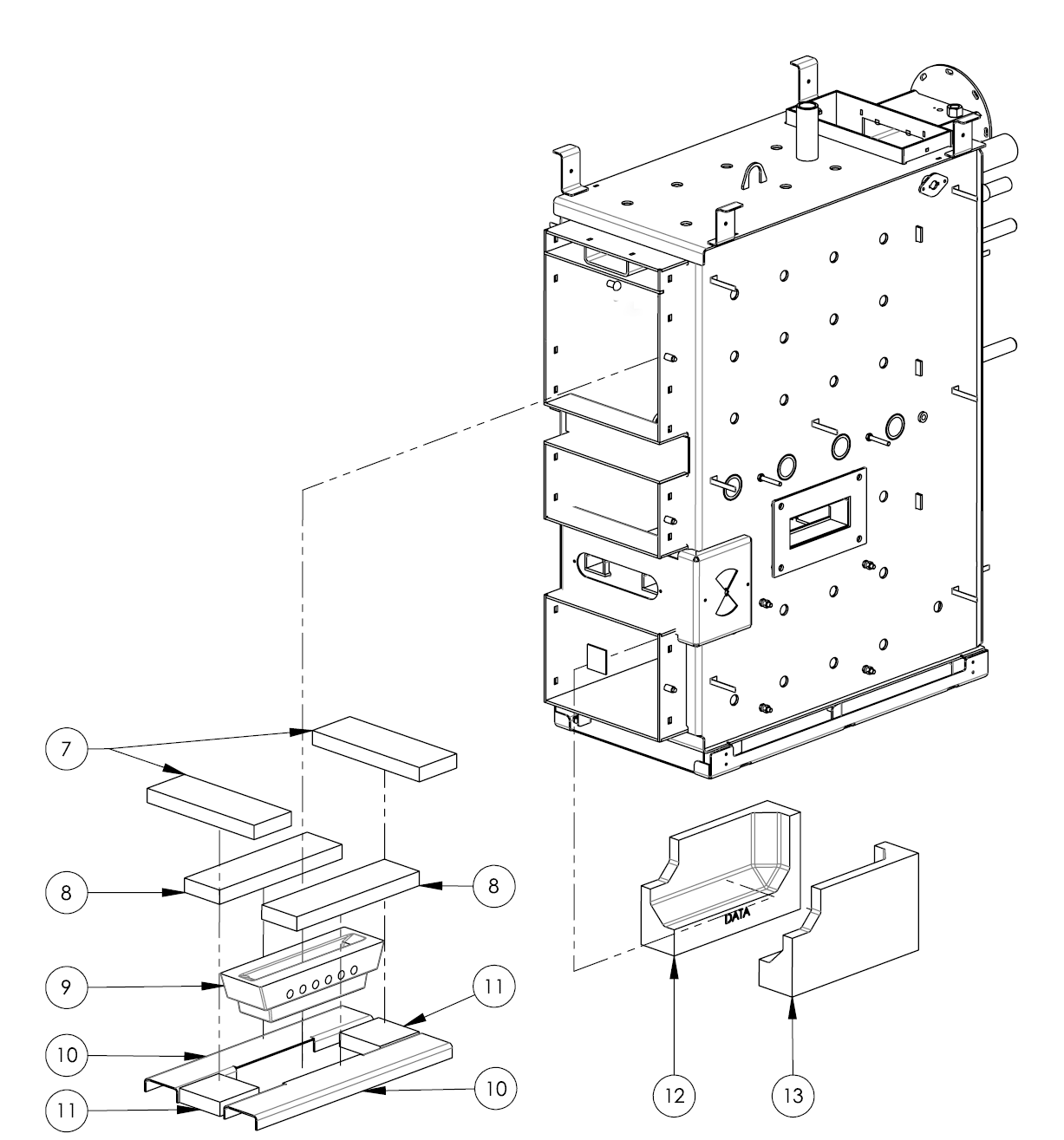 7

8

8

9

11

10

10

11

DATA

12

13