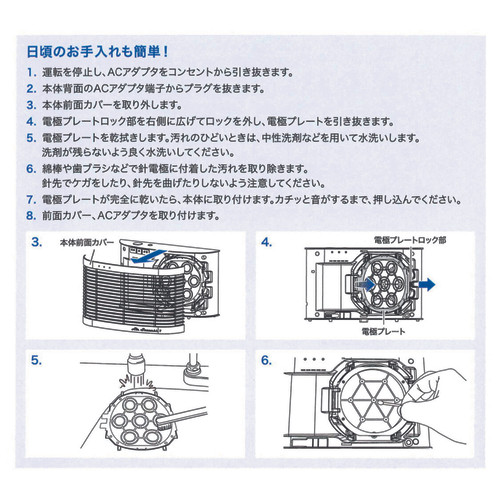 日頃のお手入れも簡単！

1. 運転を停止し、ACアダプタをコンセントから引き抜きます。
2. 本体背面のACアダプタ端子からプラグを抜きます。
3. 本体前面カバーを取り外します。
4. 電極プレートロック部を右側に広げてロックを外し、電極プレートを引き抜きます。
5. 電極プレートを乾拭きします。汚れのひどいときは、中性洗剤などを用いて水洗いします。洗剤が残らないよう良く水洗いしてください。
6. 綿棒や歯ブラシなどで針電極に付着した汚れを取り除きます。針先でケガをしたり、針先を曲げたりしないよう注意してください。
7. 電極プレートが完全に乾いたら、本体に取り付けます。カチッと音がするまで、押し込んでください。
8. 前面カバー、ACアダプタを取り付けます。

3.
本体前面カバー

4.
電極プレートロック部
電極プレート

5.

6.